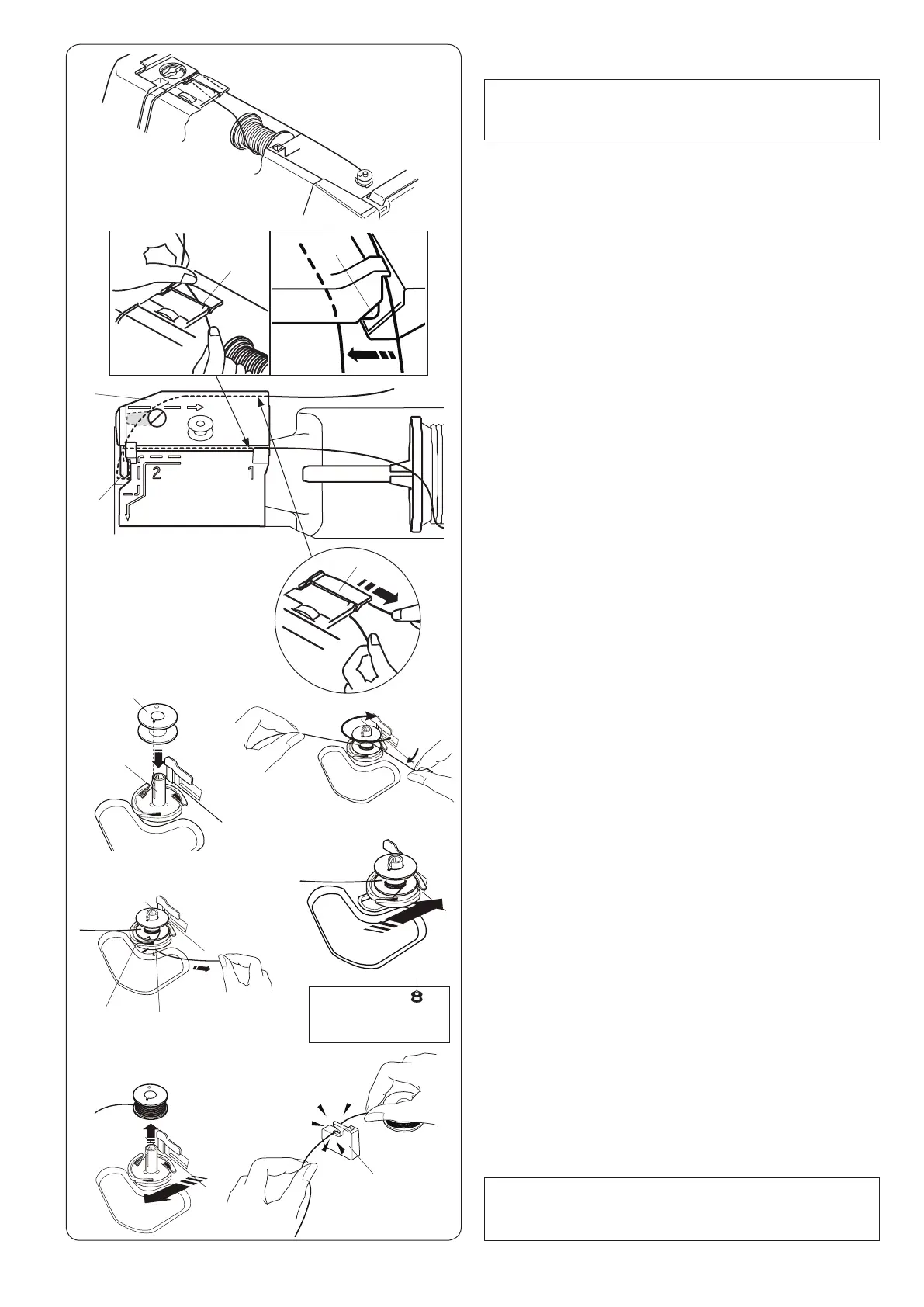 2

1

8