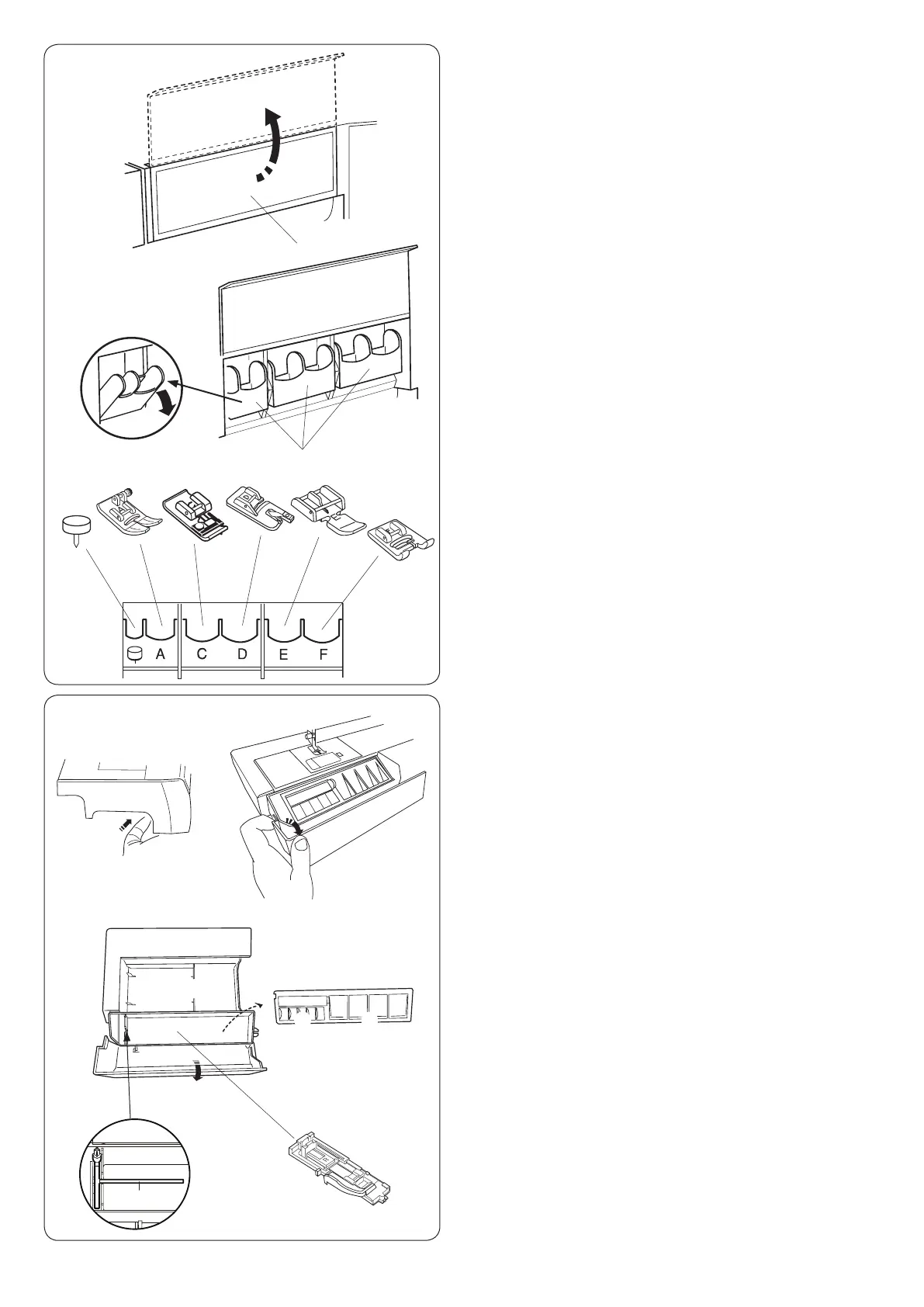 A C D E F