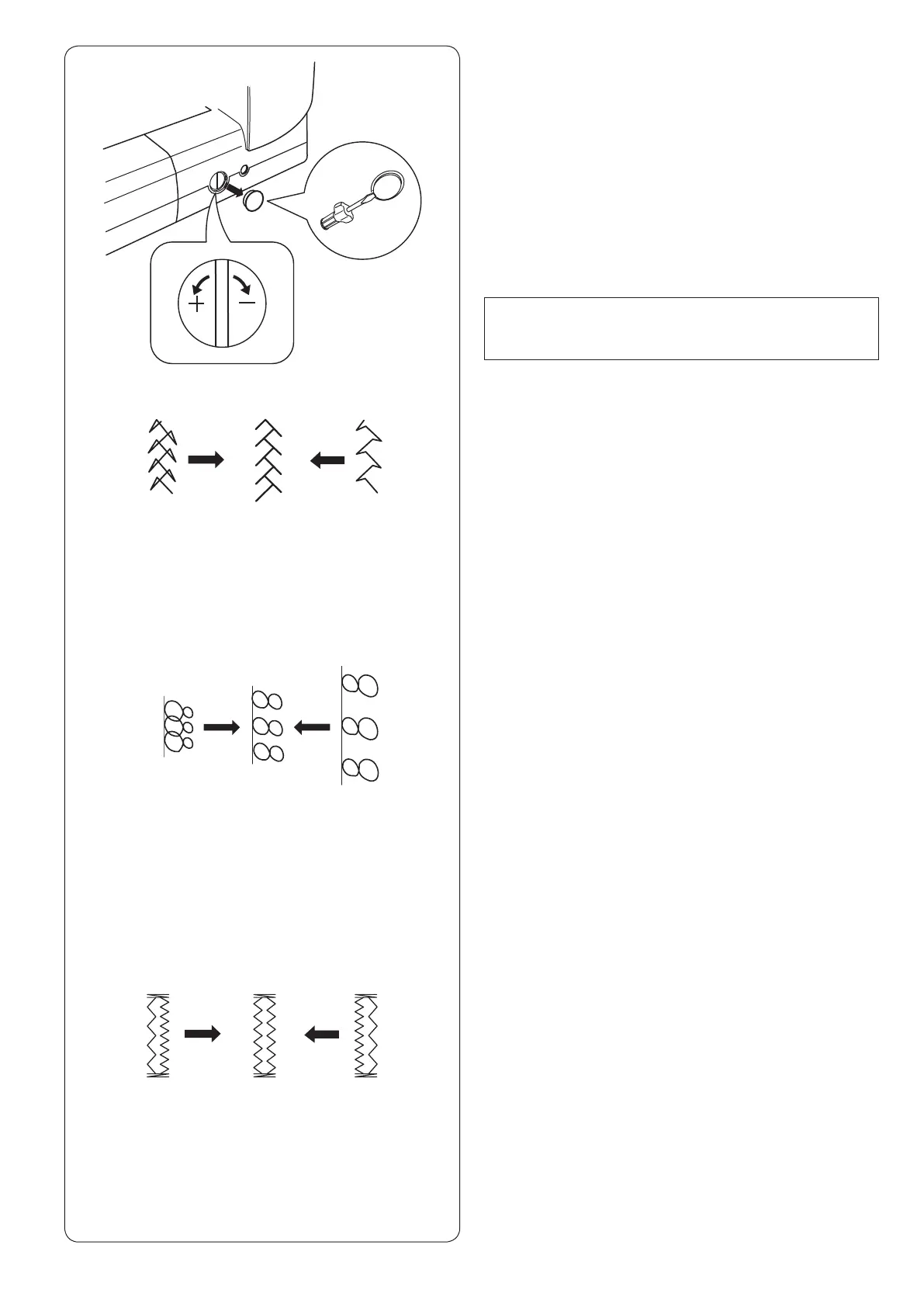 +
−