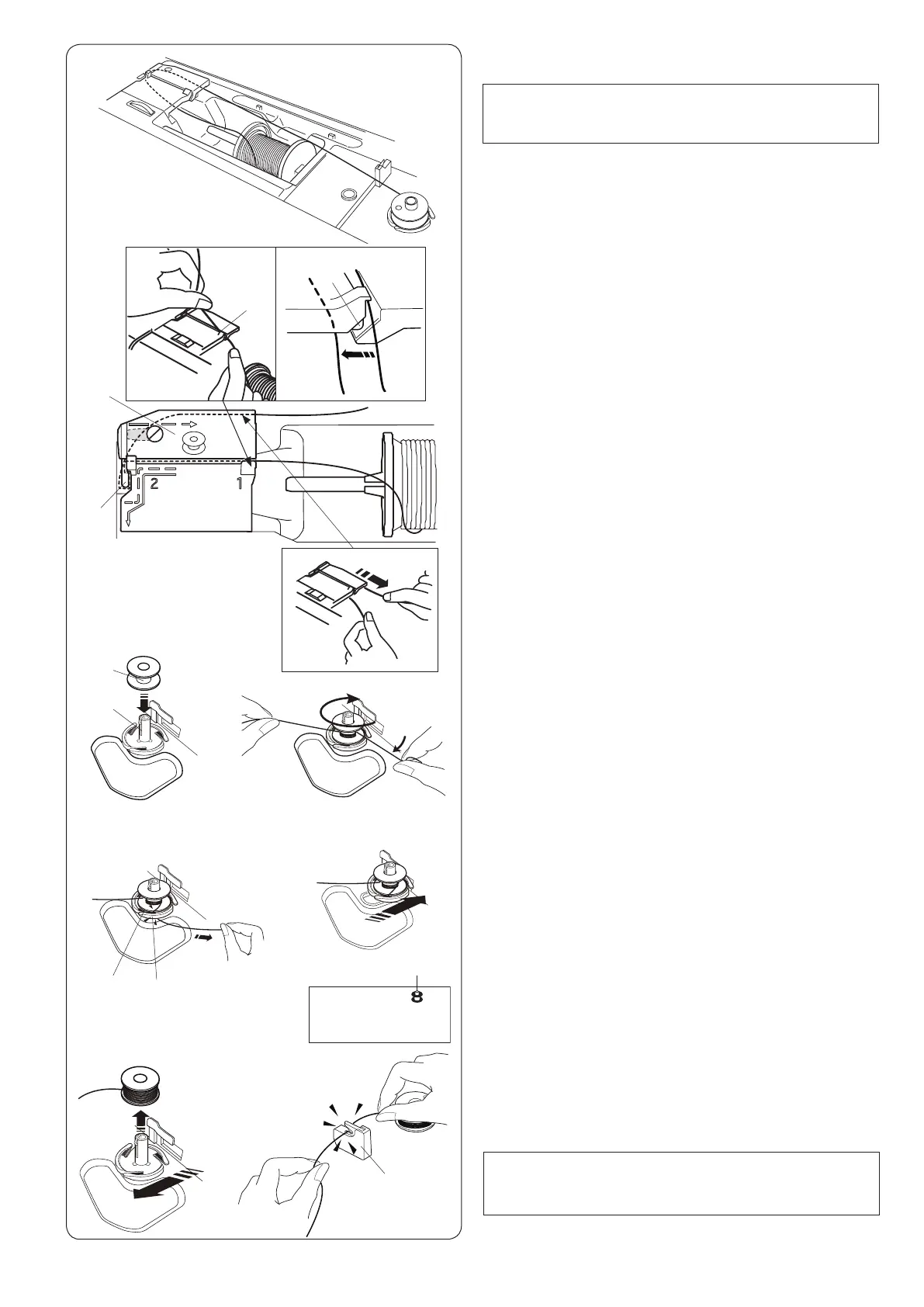 2

1

8