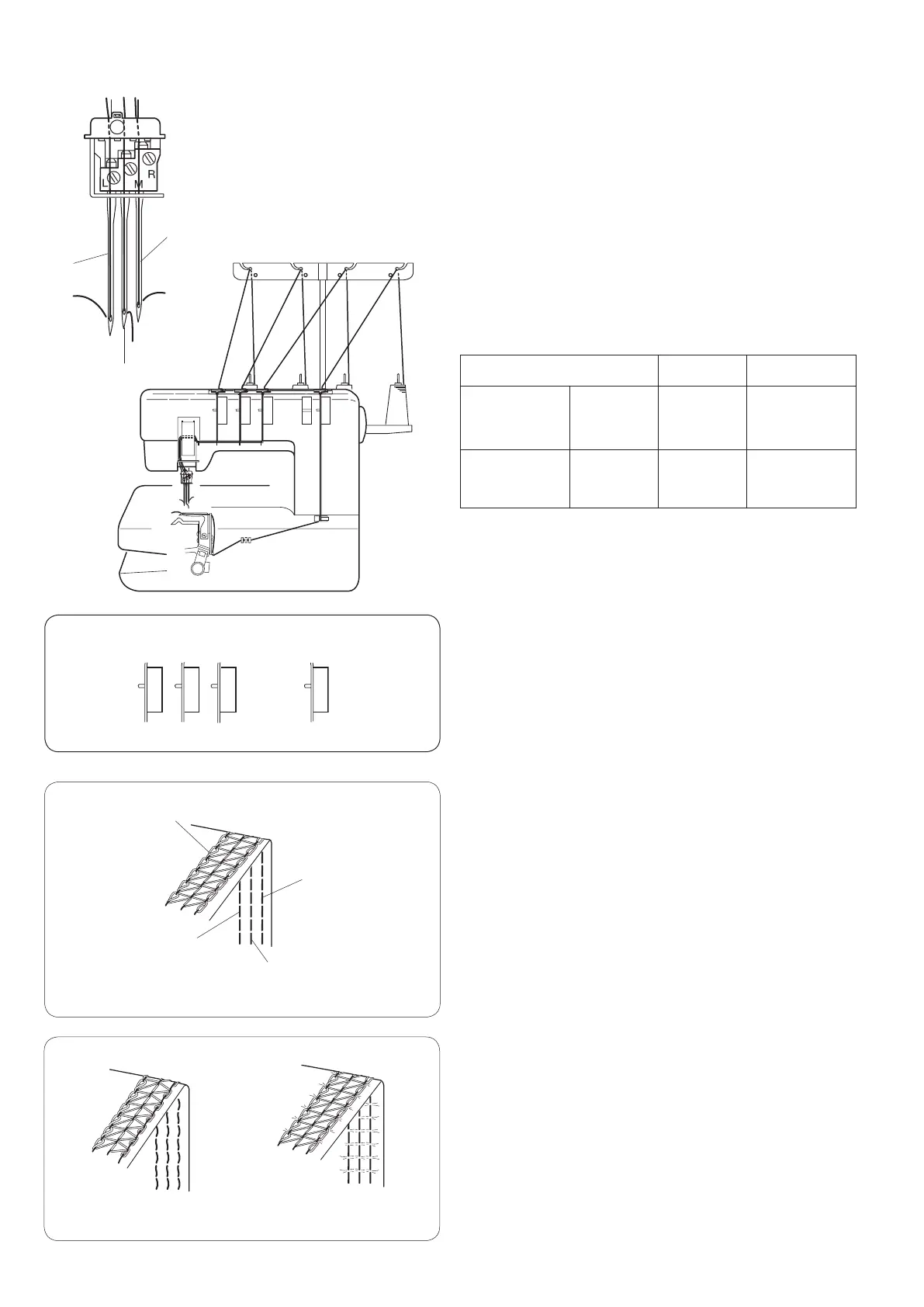 L M R