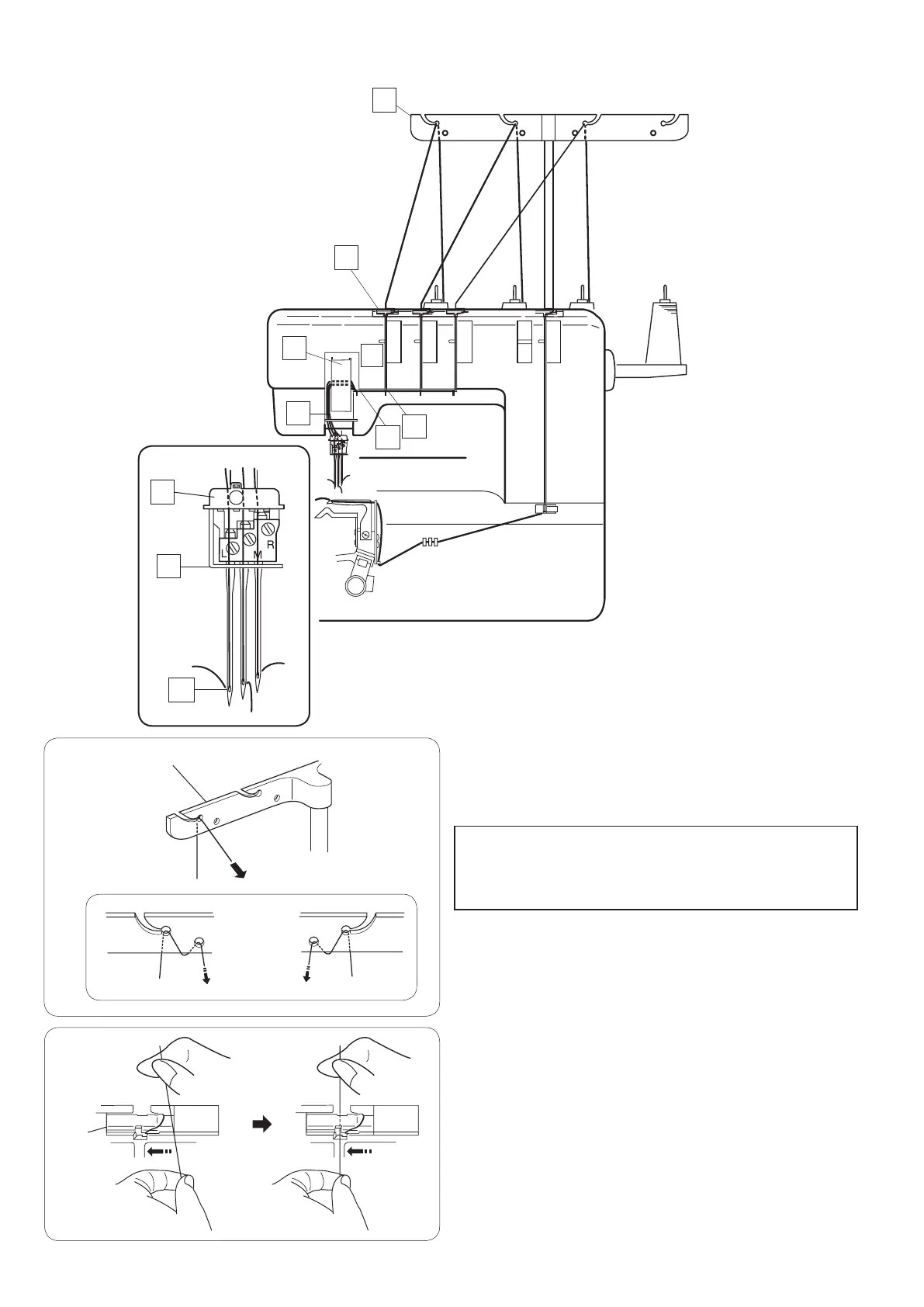 L

M

R