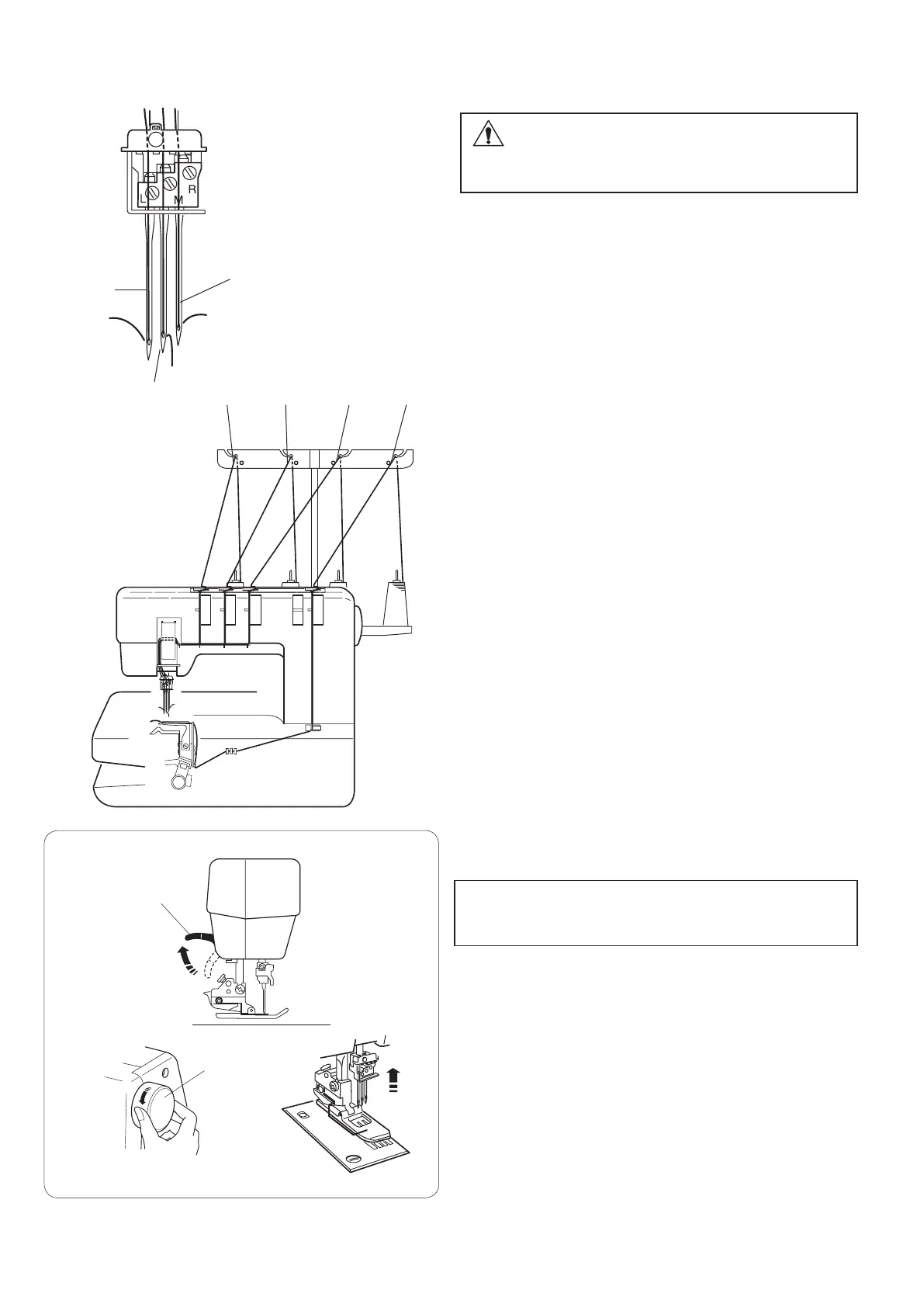 L

M

R