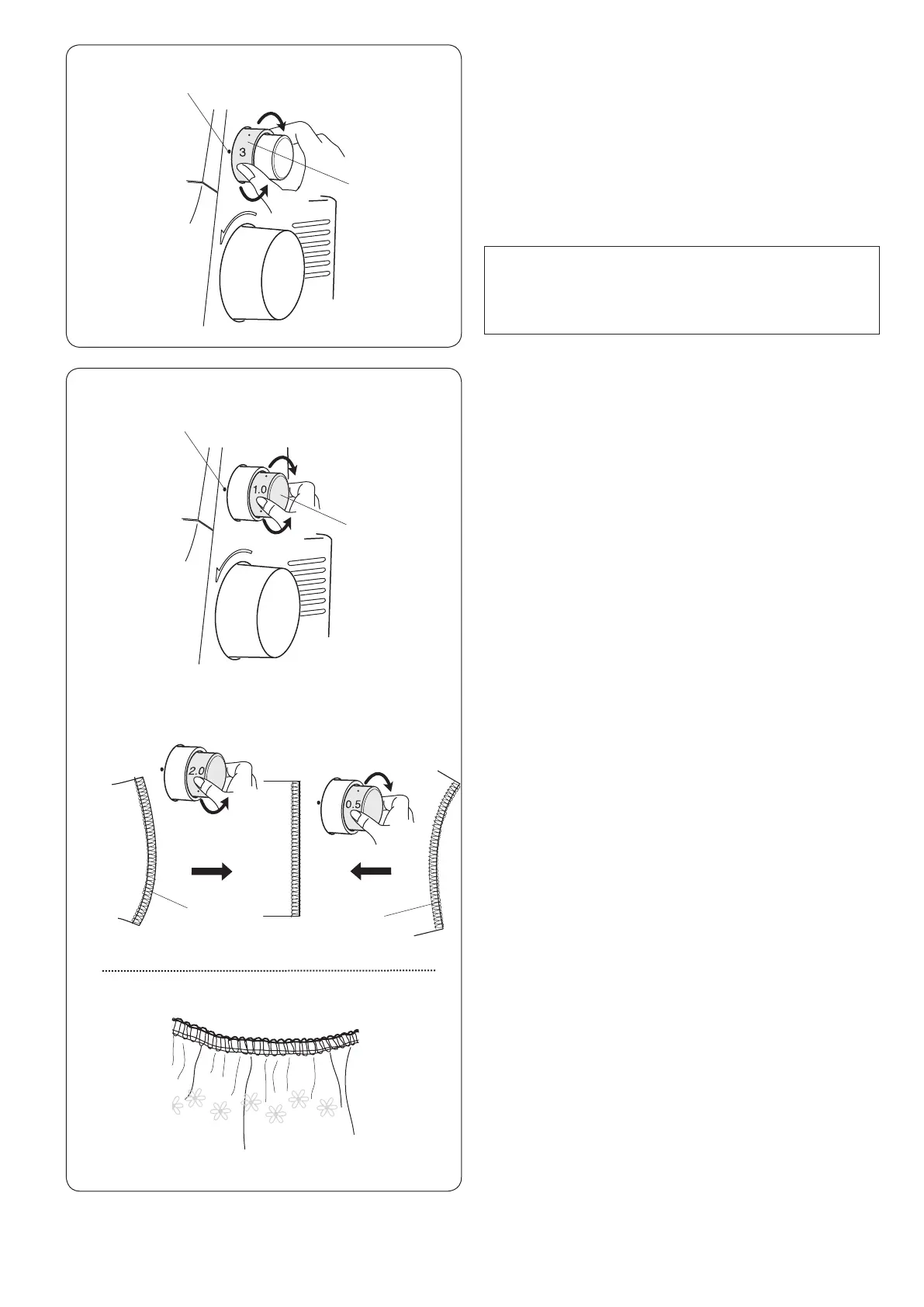 3

1.0

2.0

0.5