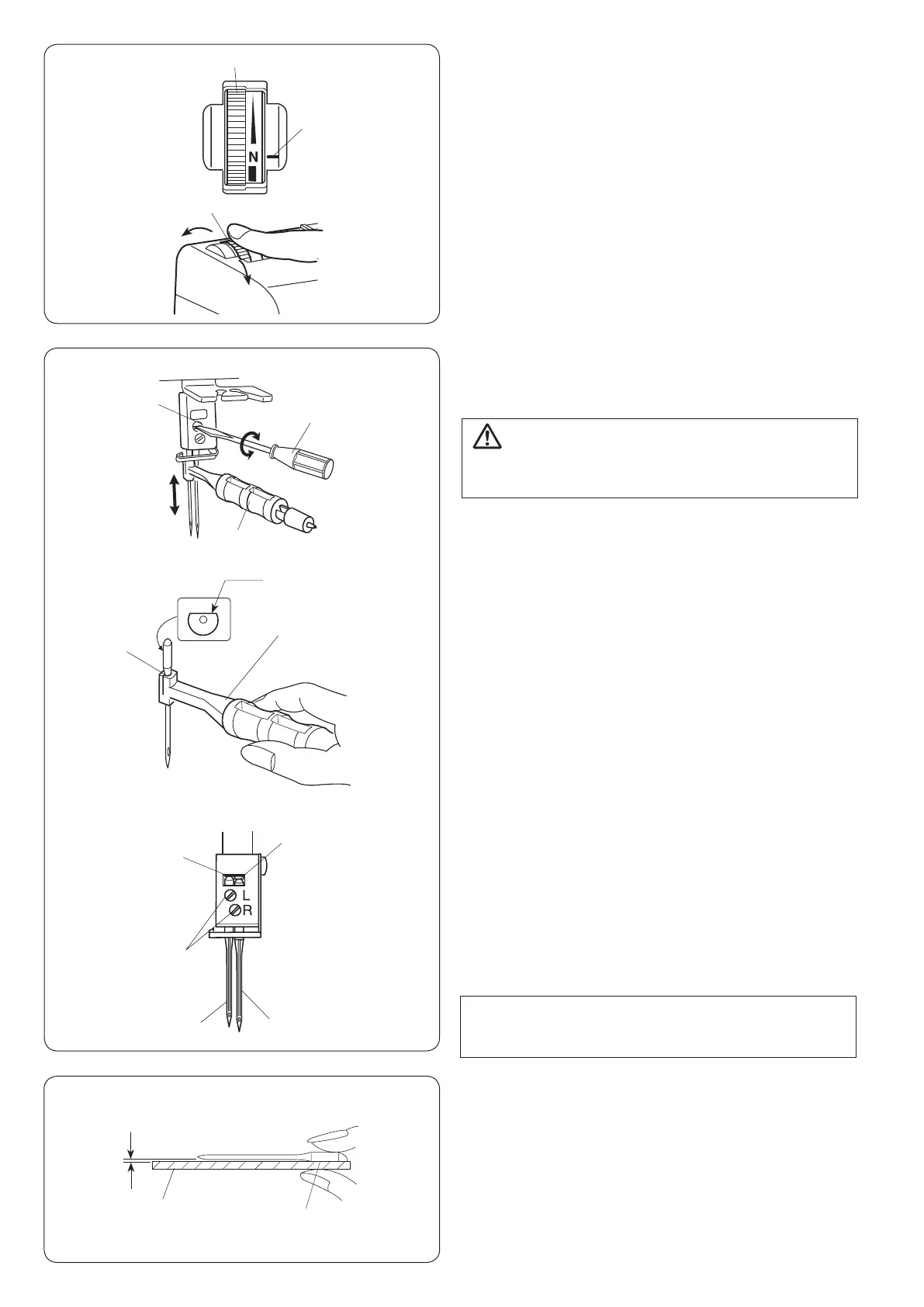 N
L
R