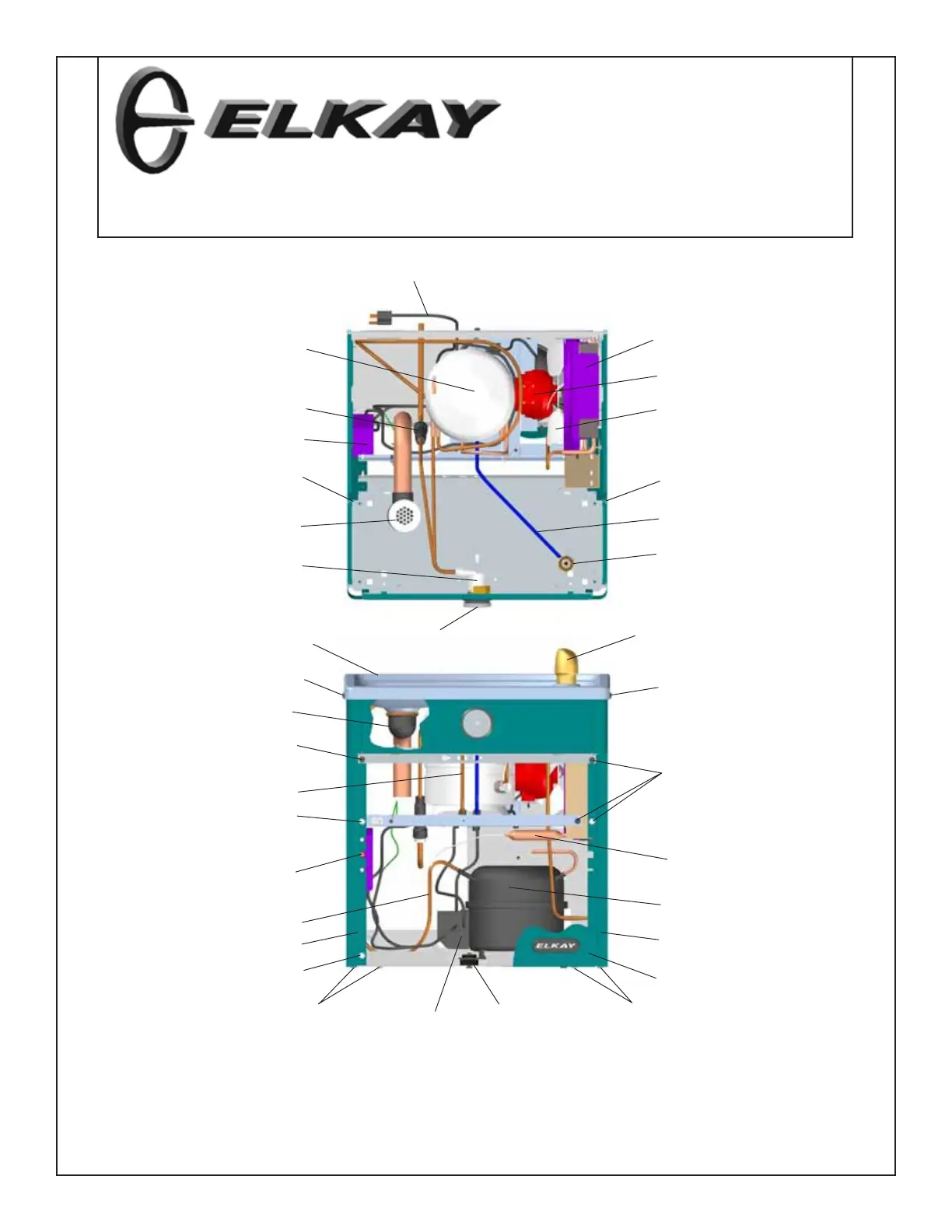 ELKAY

ELKAY