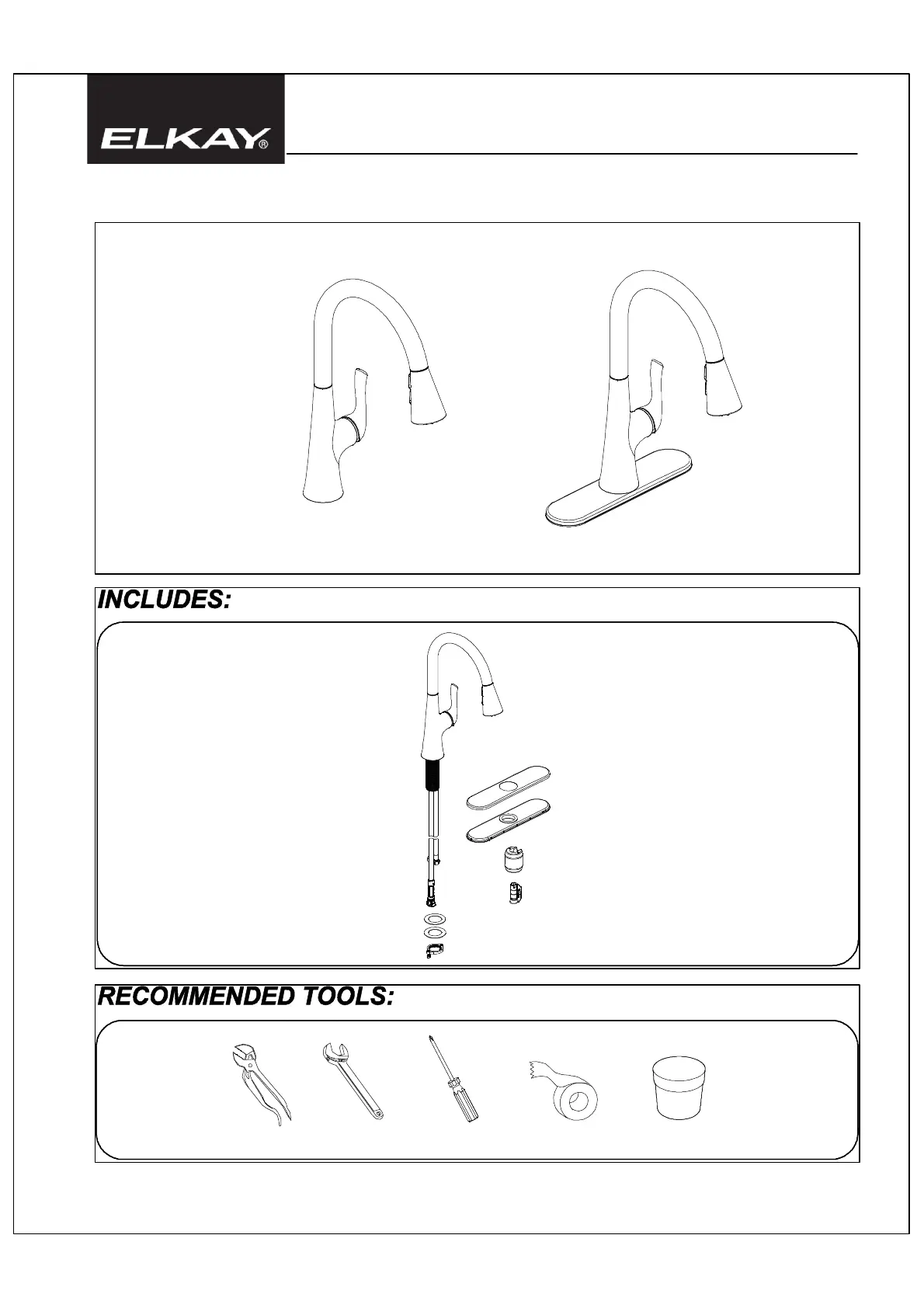 ELKAY®

INCLUDES:

RECOMMENDED TOOLS: