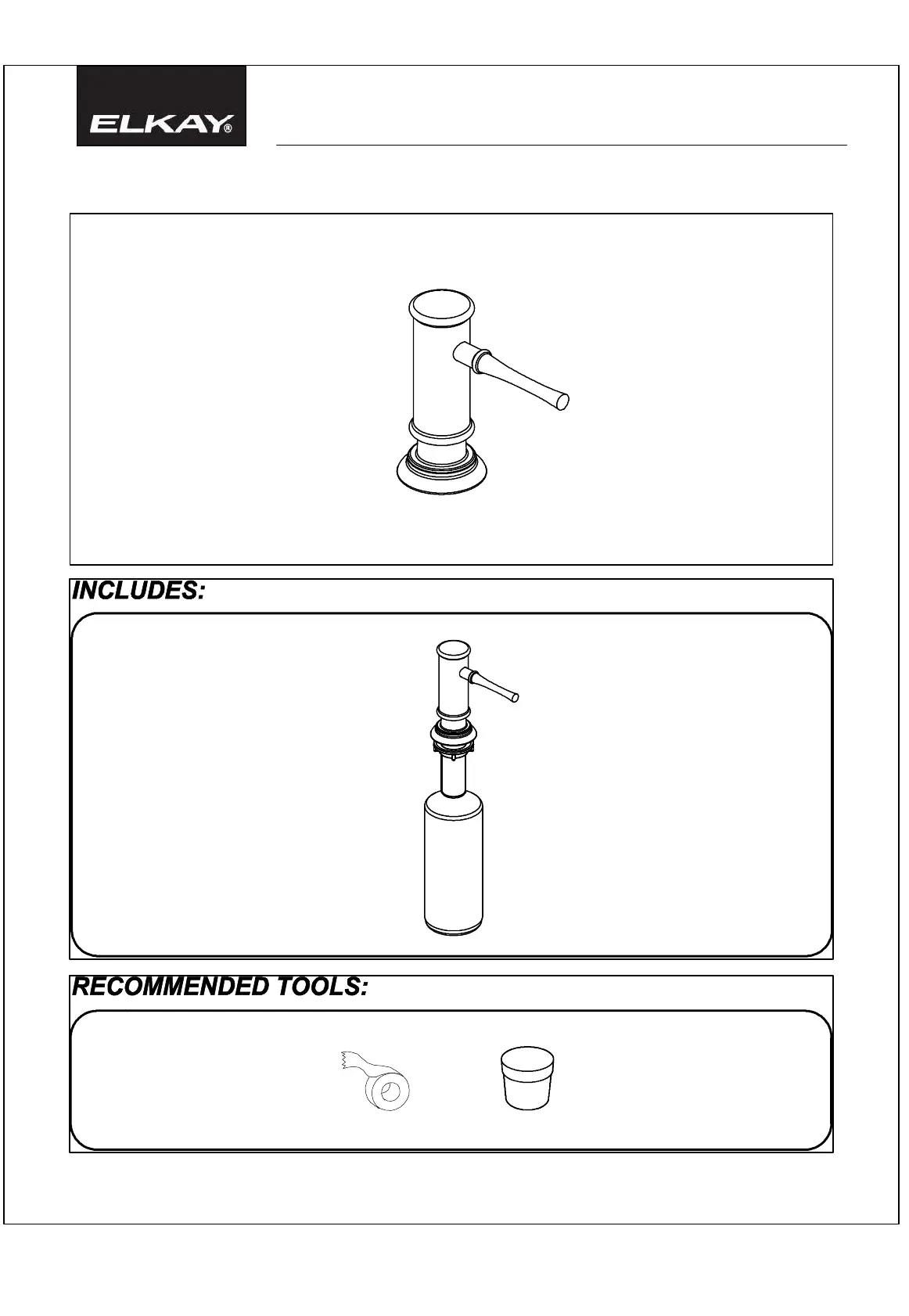 ELKAY®

INCLUDES:

RECOMMENDED TOOLS: