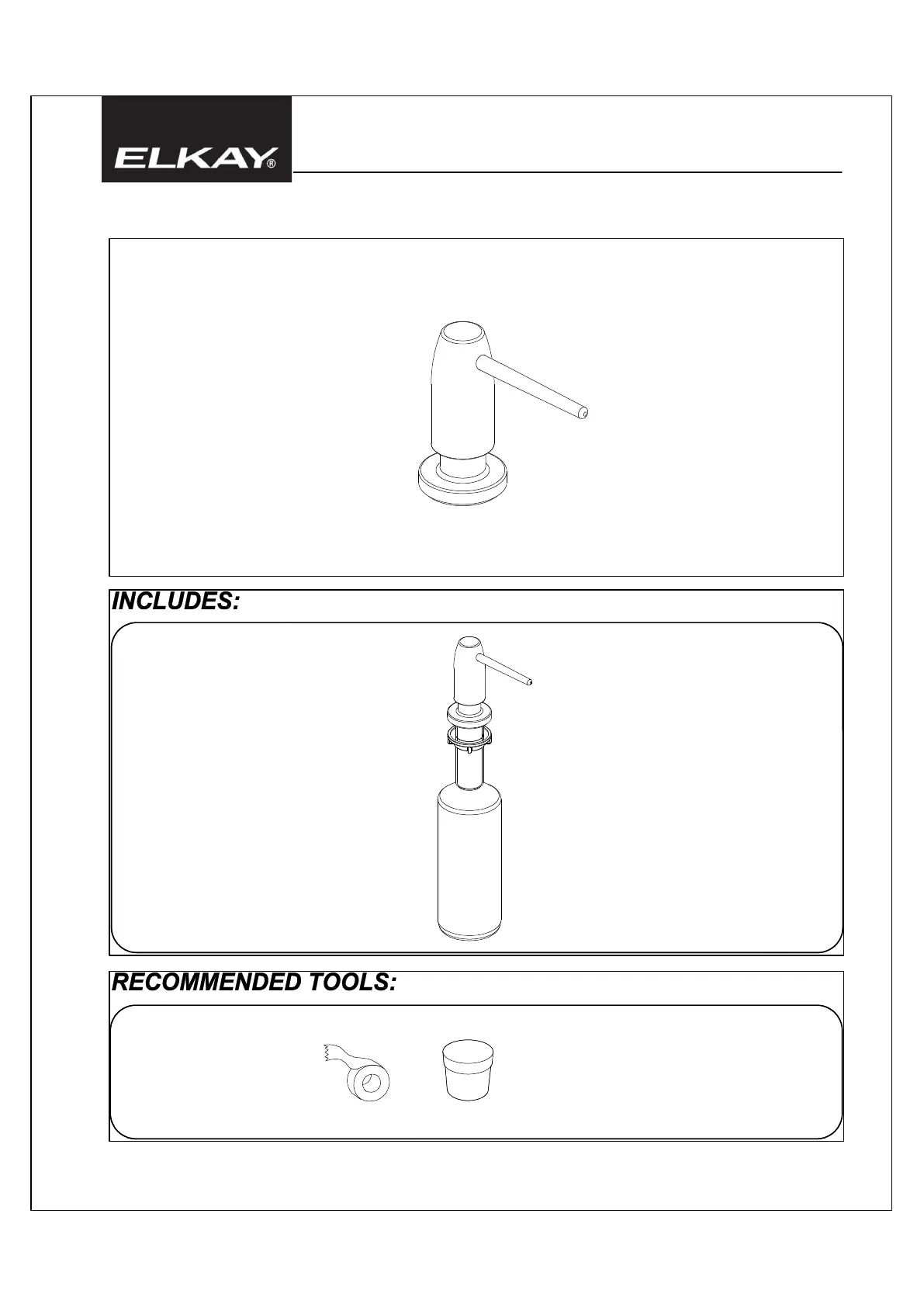 ELKAY®

INCLUDES:

RECOMMENDED TOOLS: