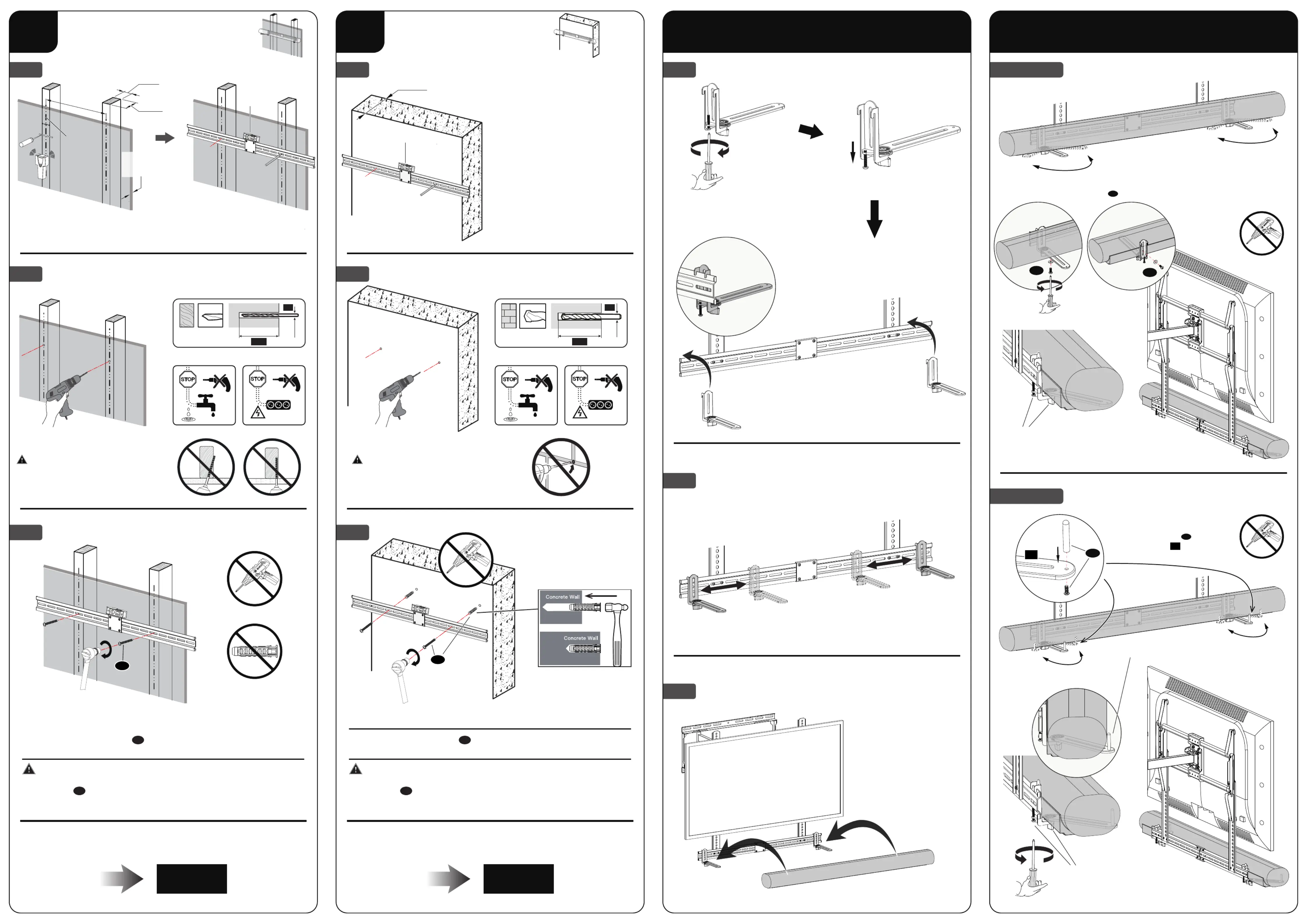 STOP

STOP

STOP

STOP

Concrete Wall

Concrete Wall