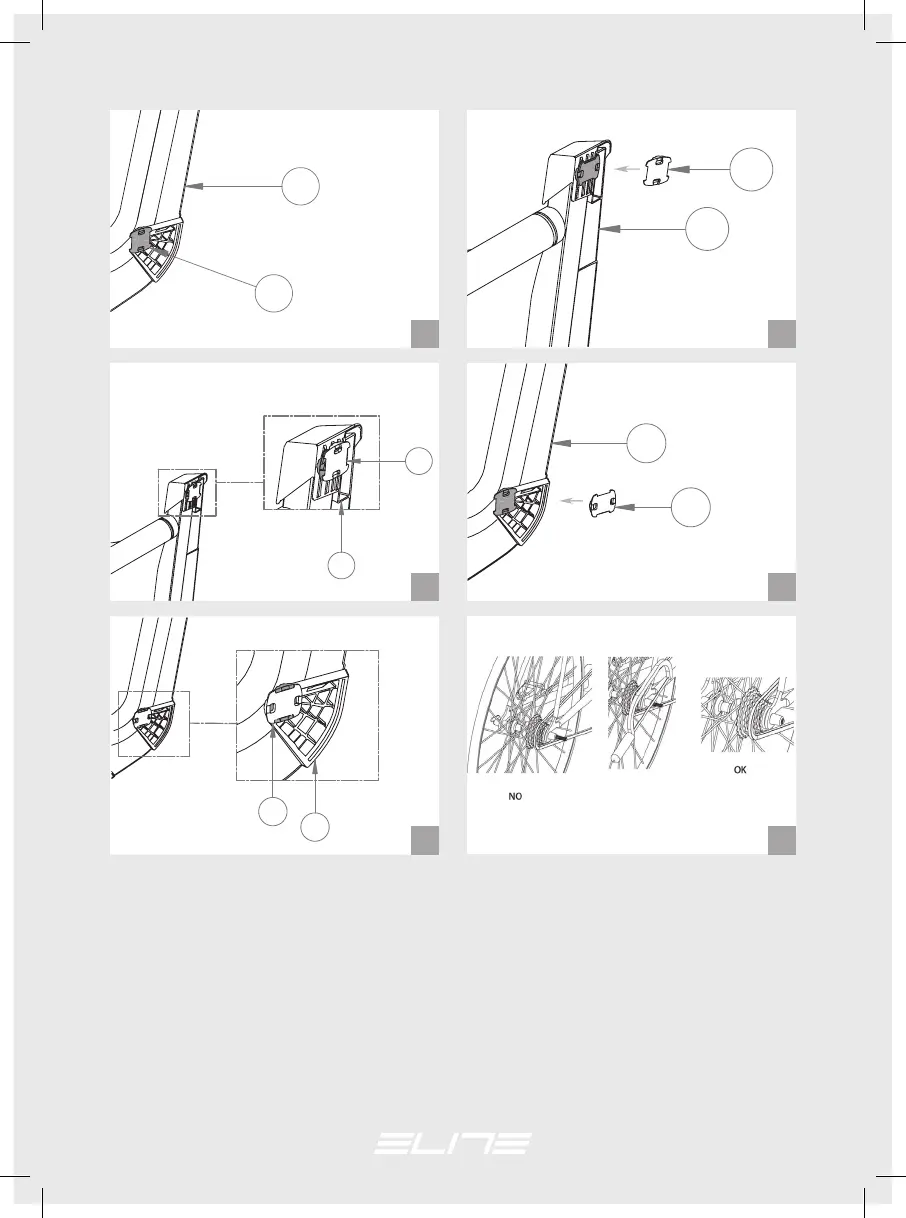 NO

OK

ELITE