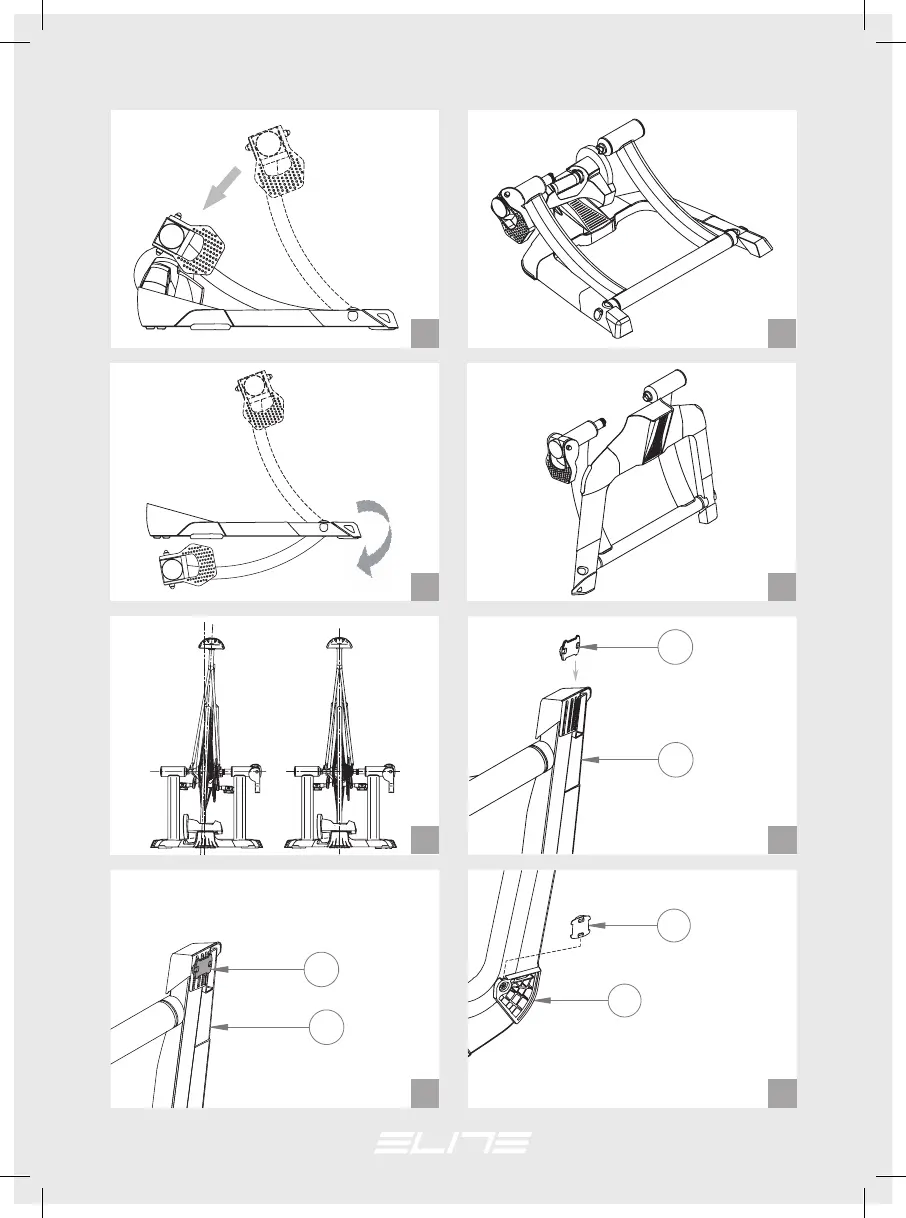 ELITE