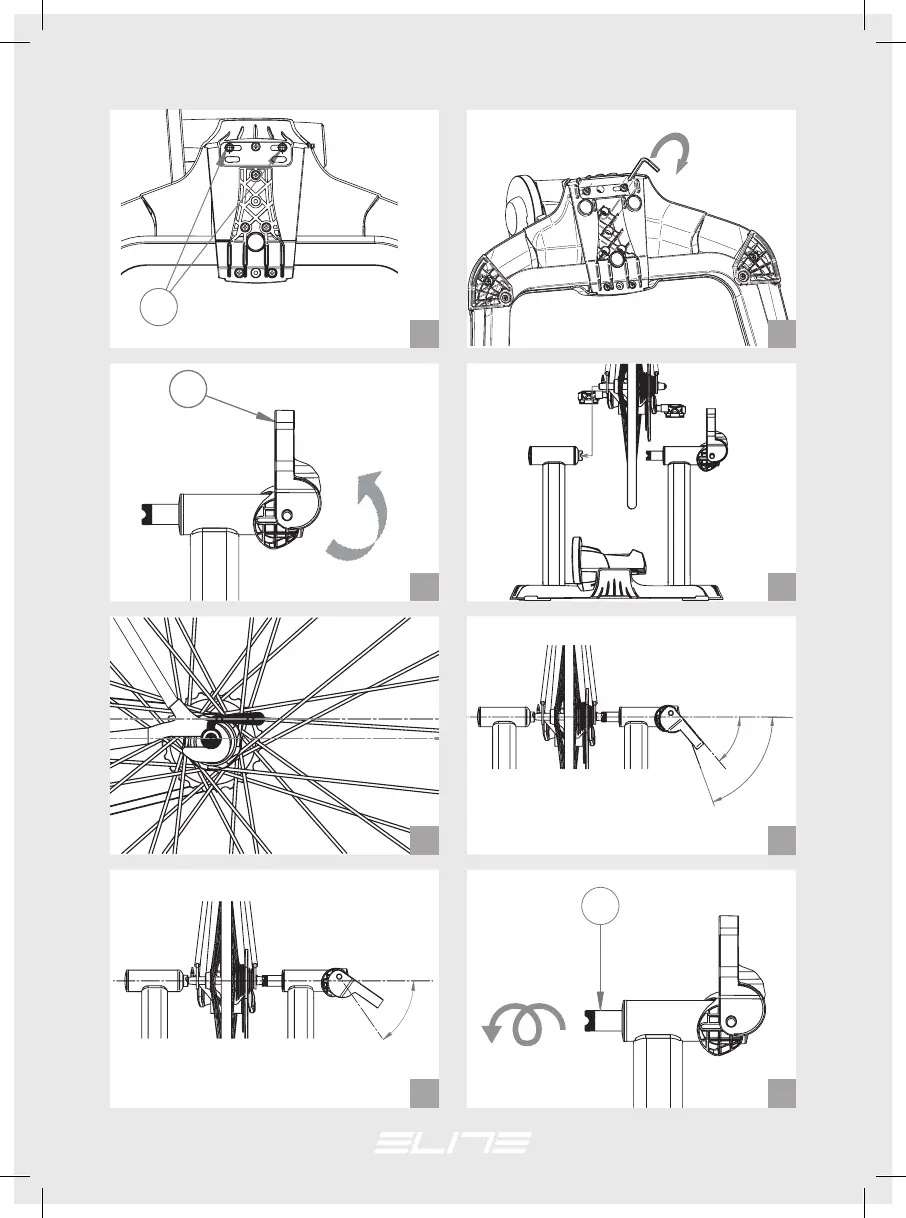 ELITE