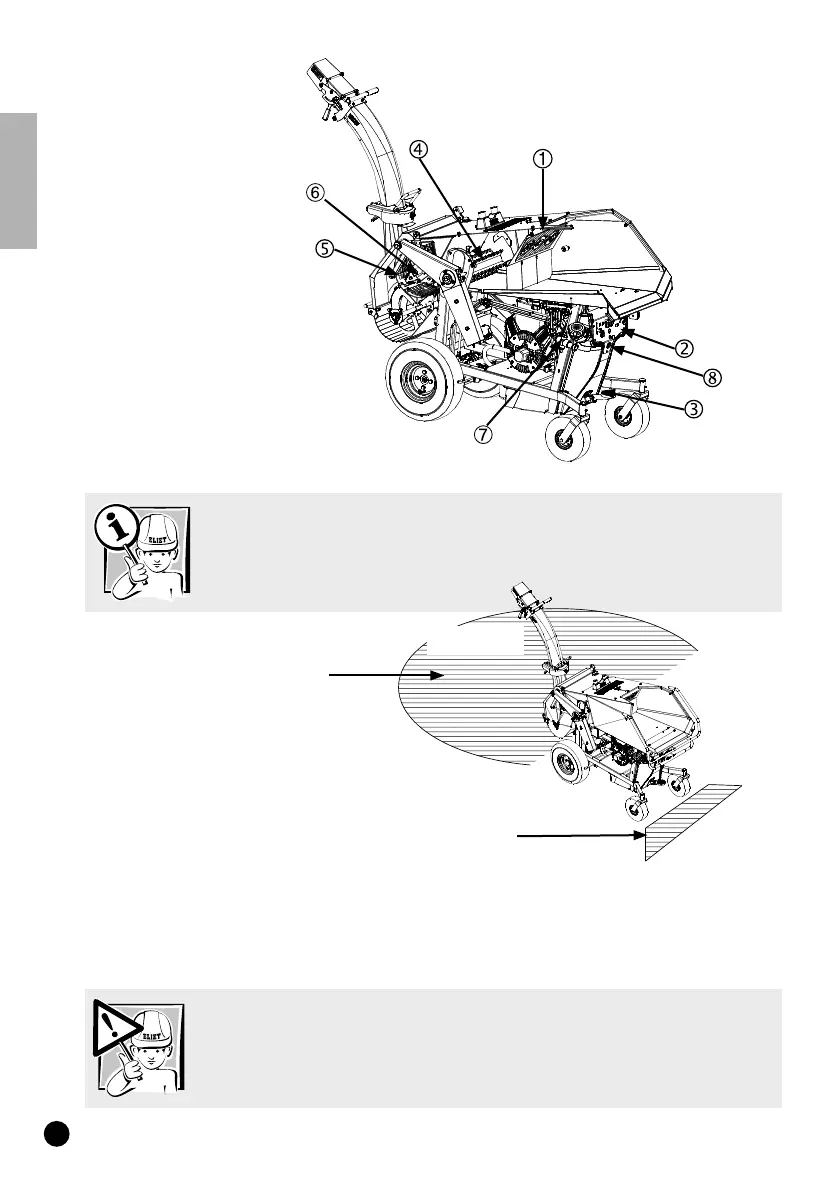 ④ ①
⑥
⑤
②
⑧
③
⑦

ELIET

ELIET