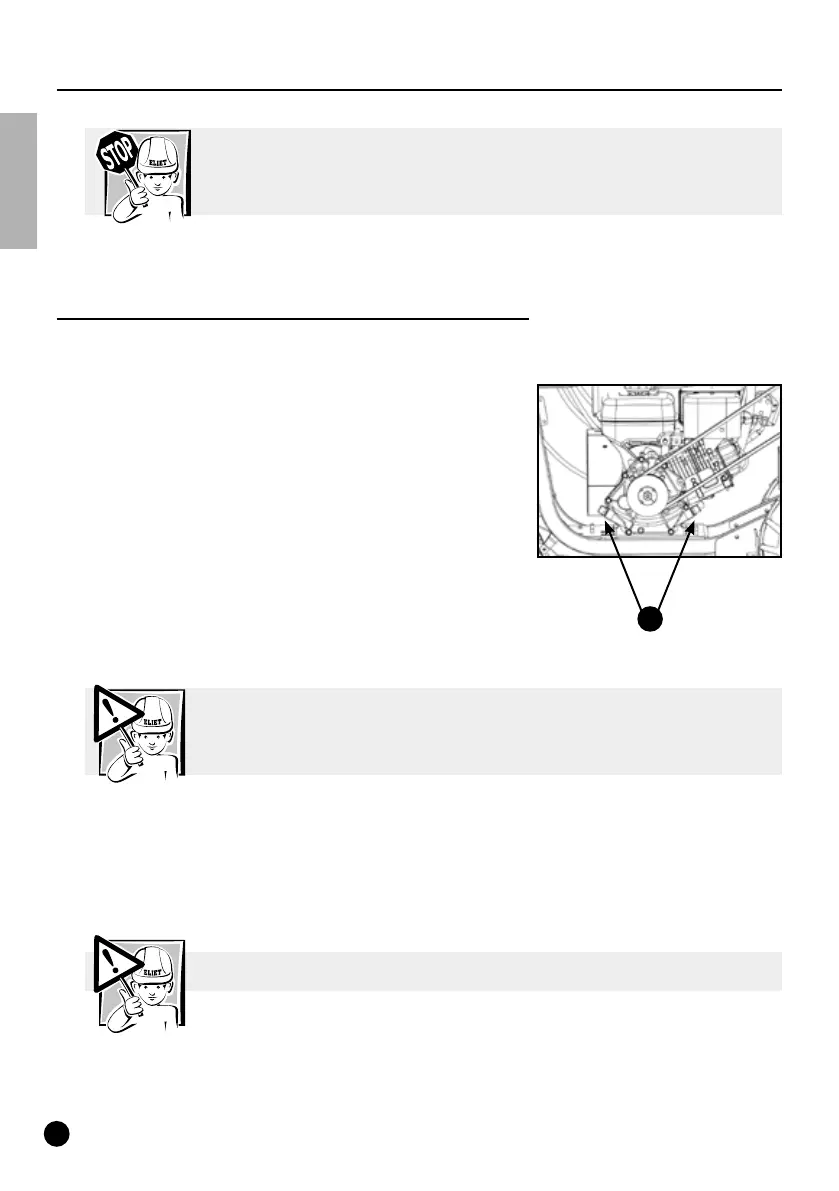 STOP

ELIET

ELIET

ELIET