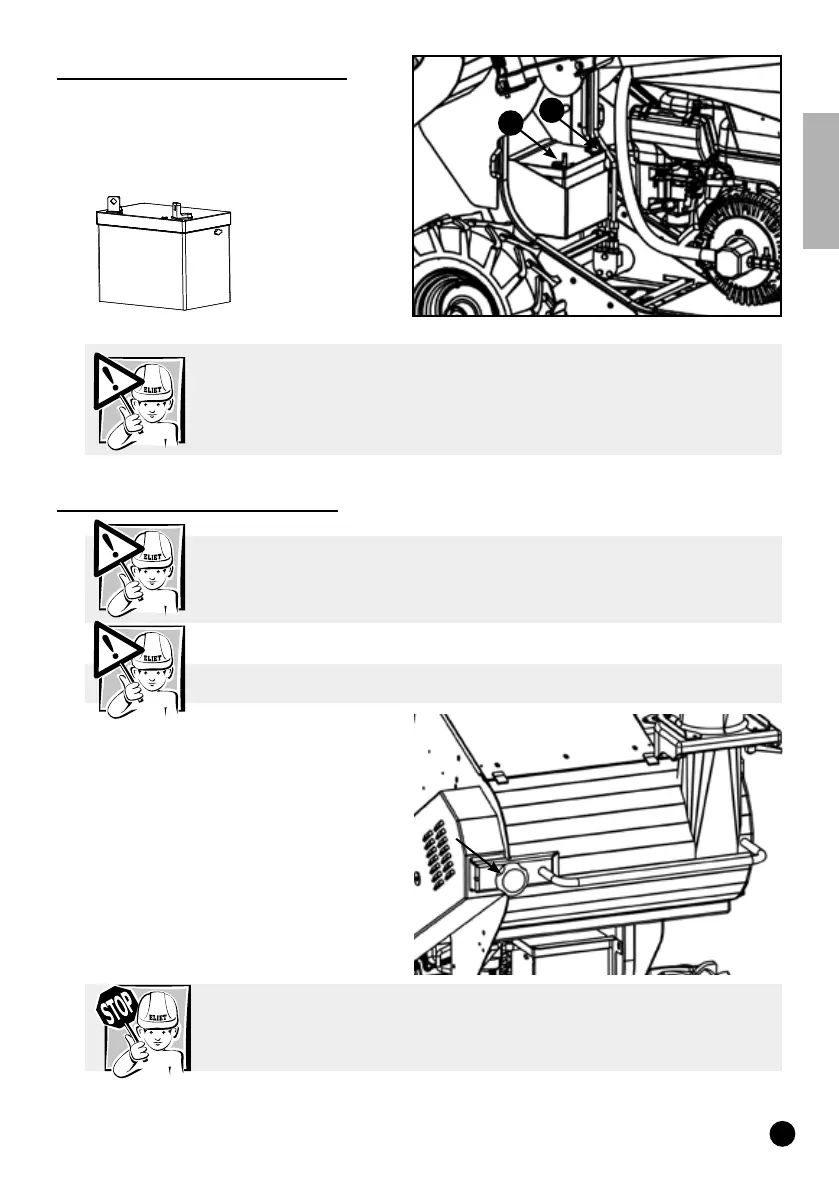 ELIET

ELIET

ELIET

STOP
ELIET