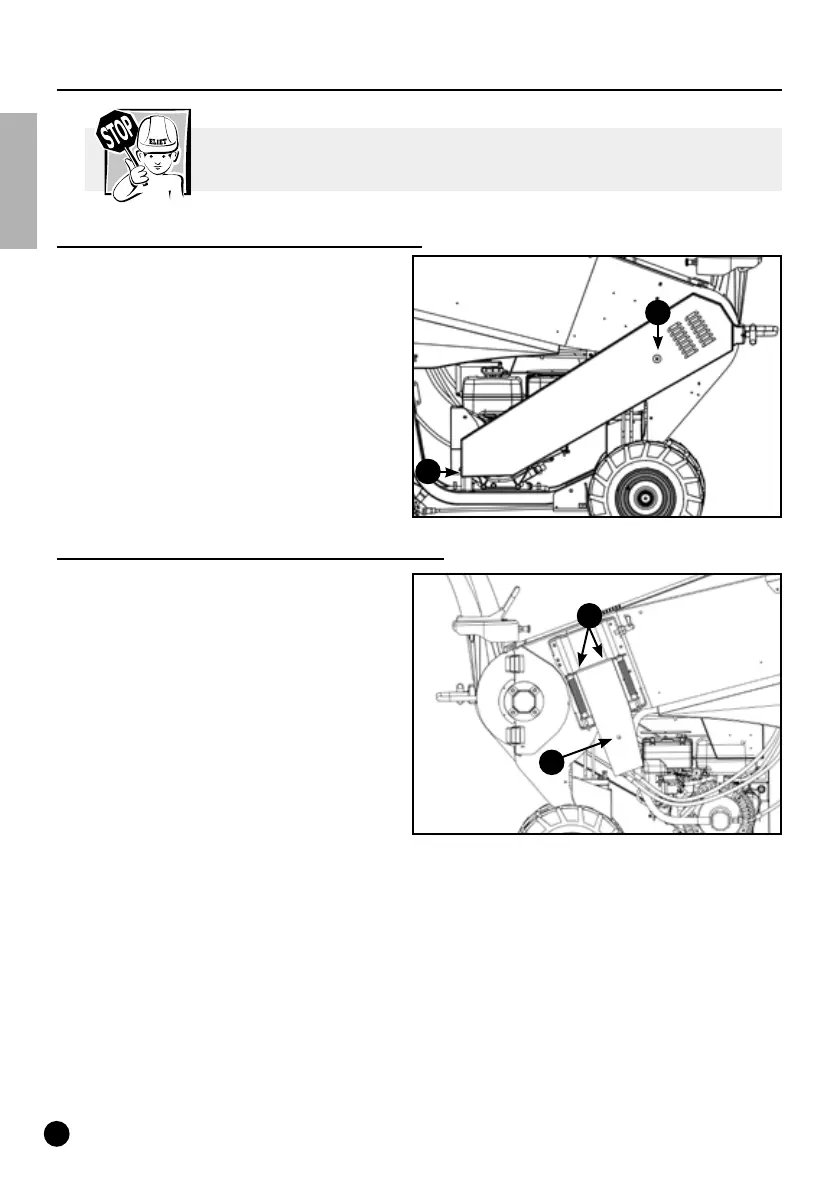 STOP

ELIET