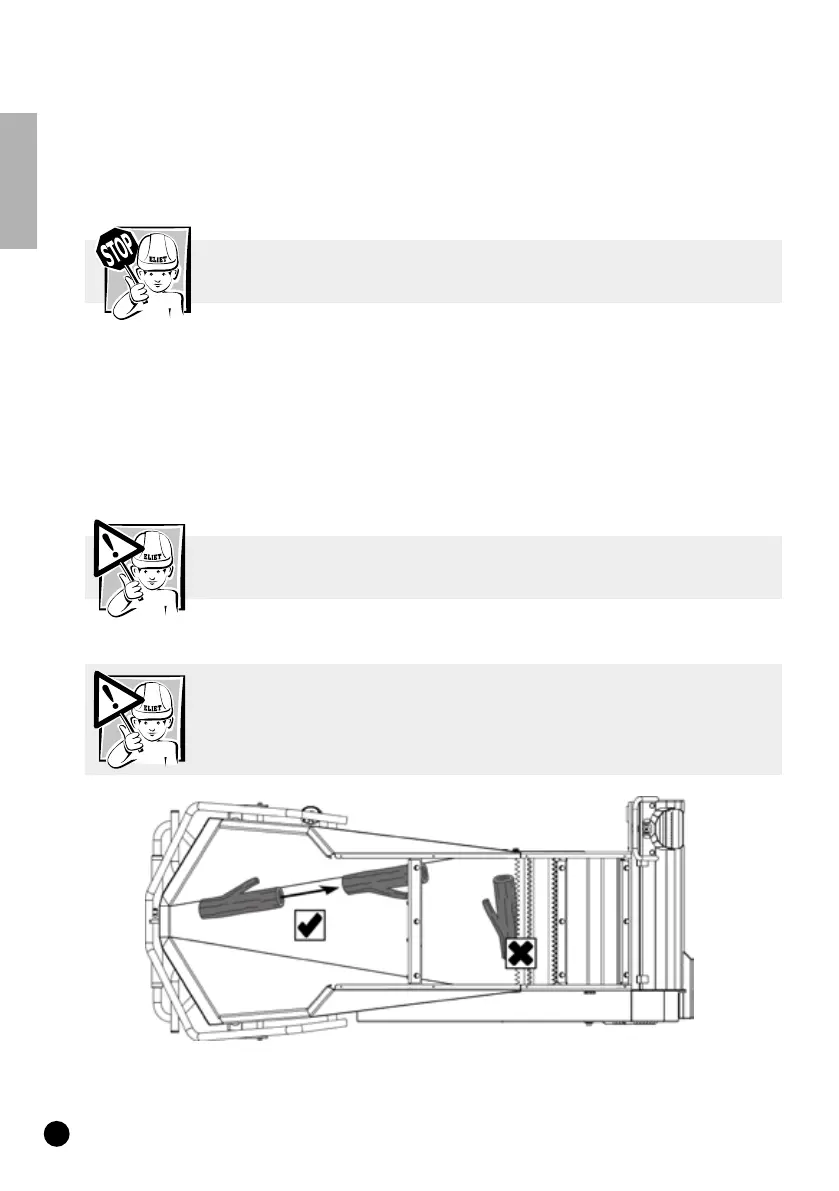 STOP
ELIET

ELIET

ELIET