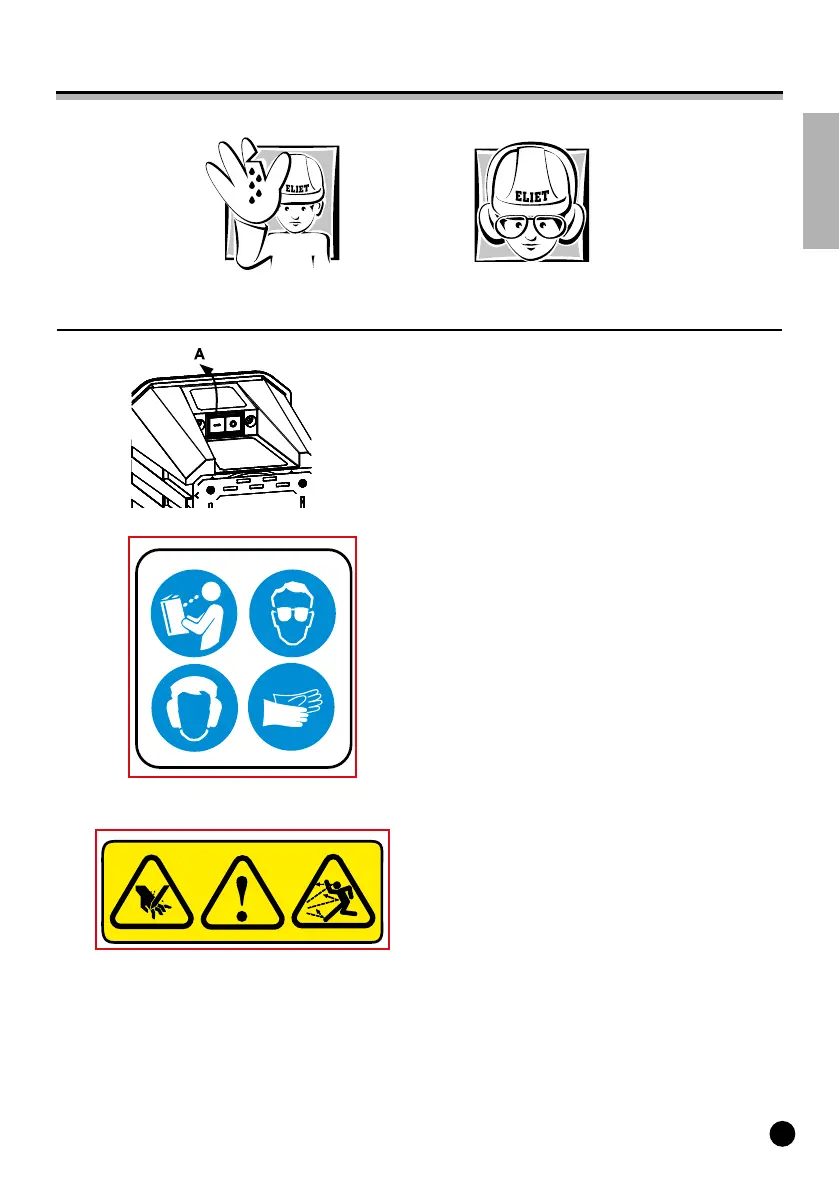 ELIET

ELIET

A