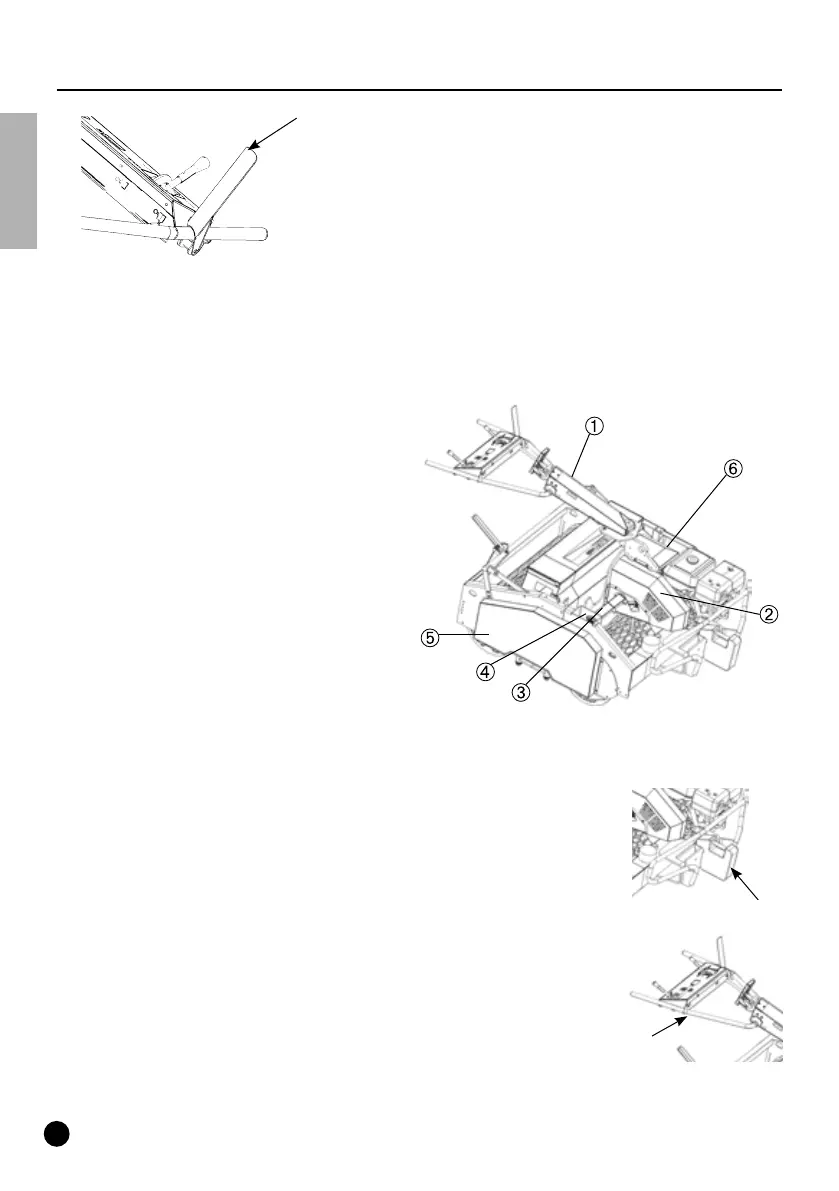 ①

⑥

②

⑤

④

③