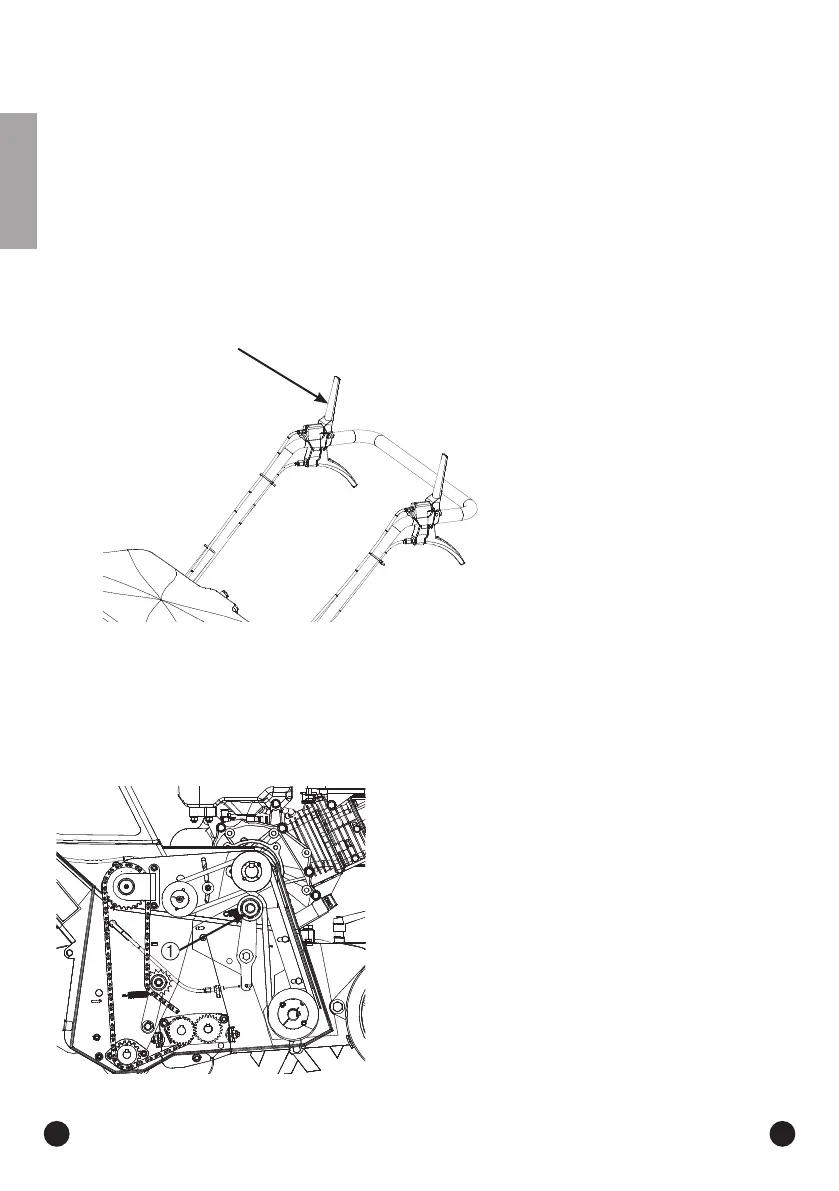 1