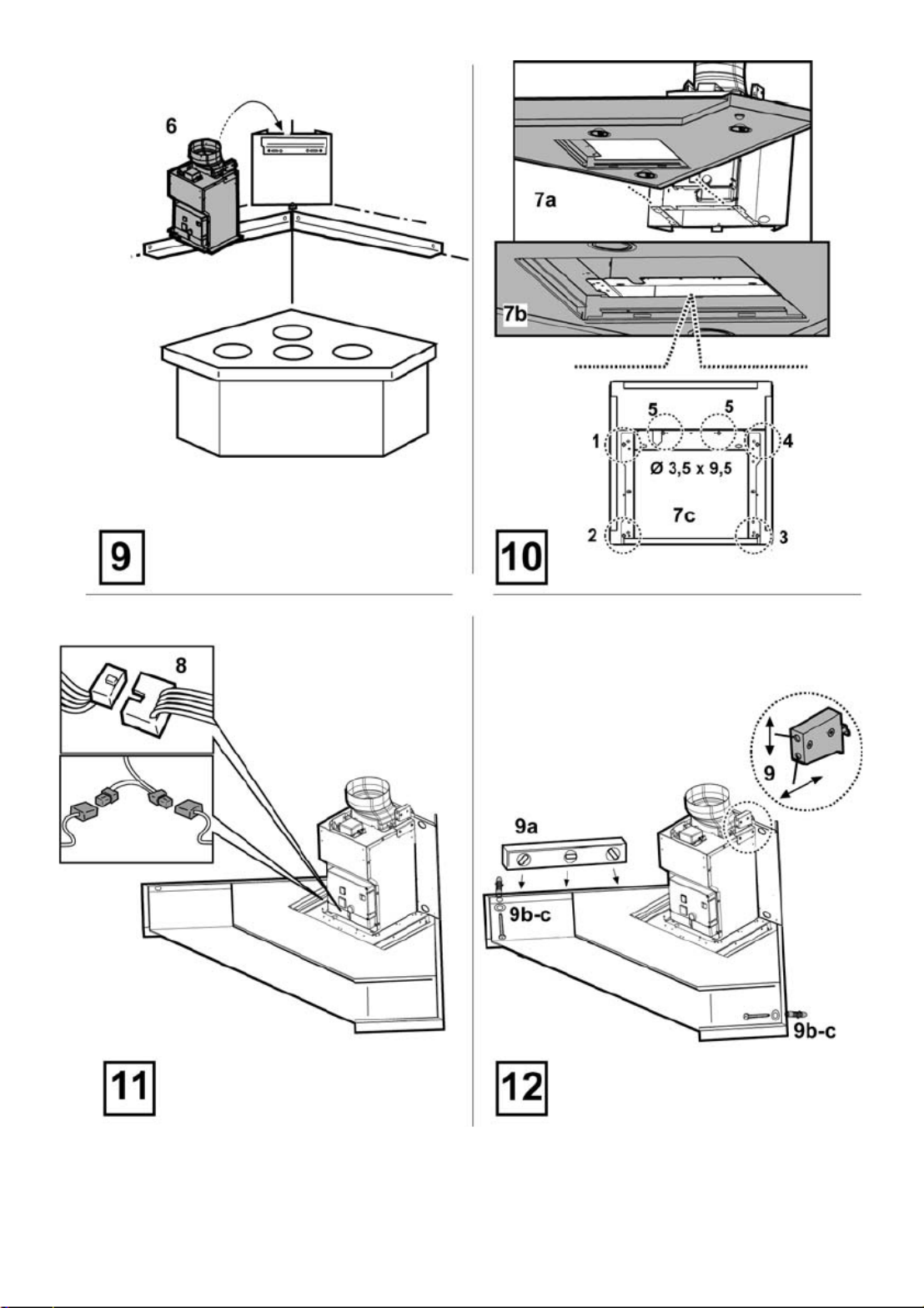 6

9

7a

7b

5

5

1

4

Ø 3,5 x 9,5

7c

2

3

10

8

11

9

9a

9b-c

9b-c

12