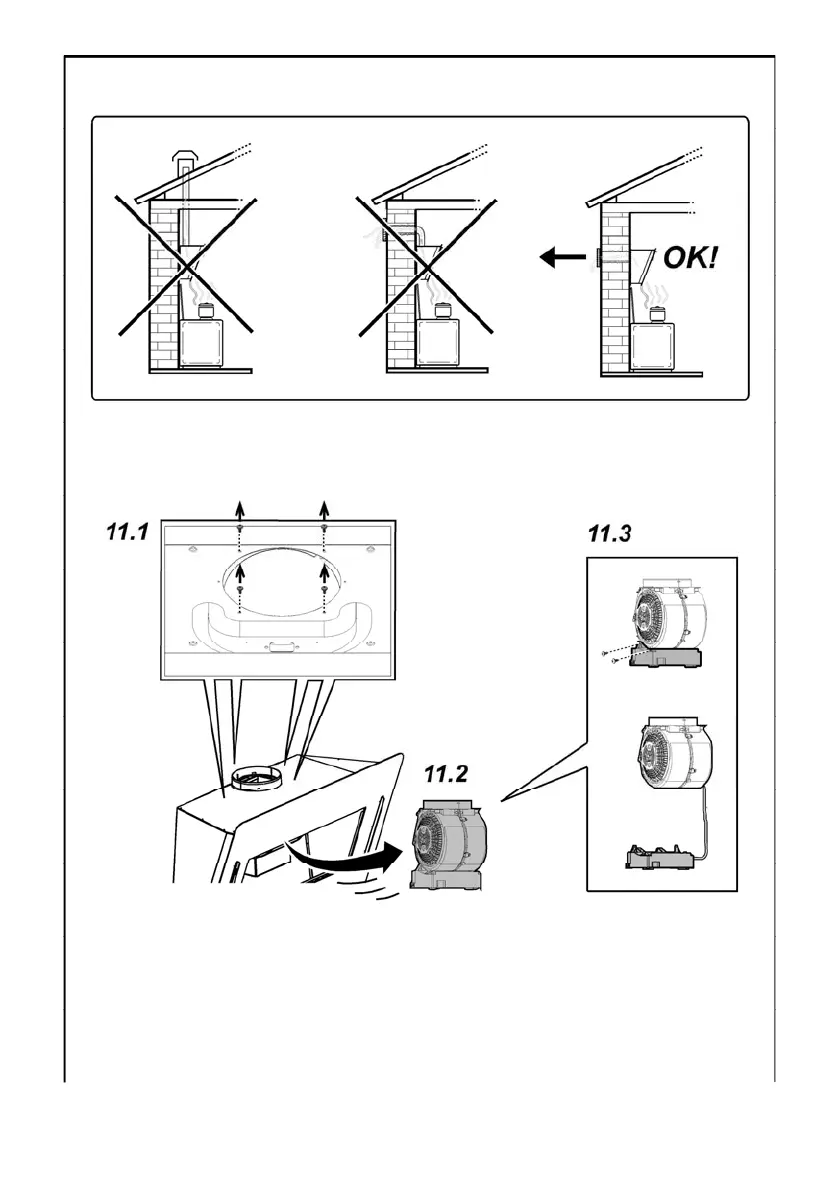 OK!

11.1

11.3

11.2