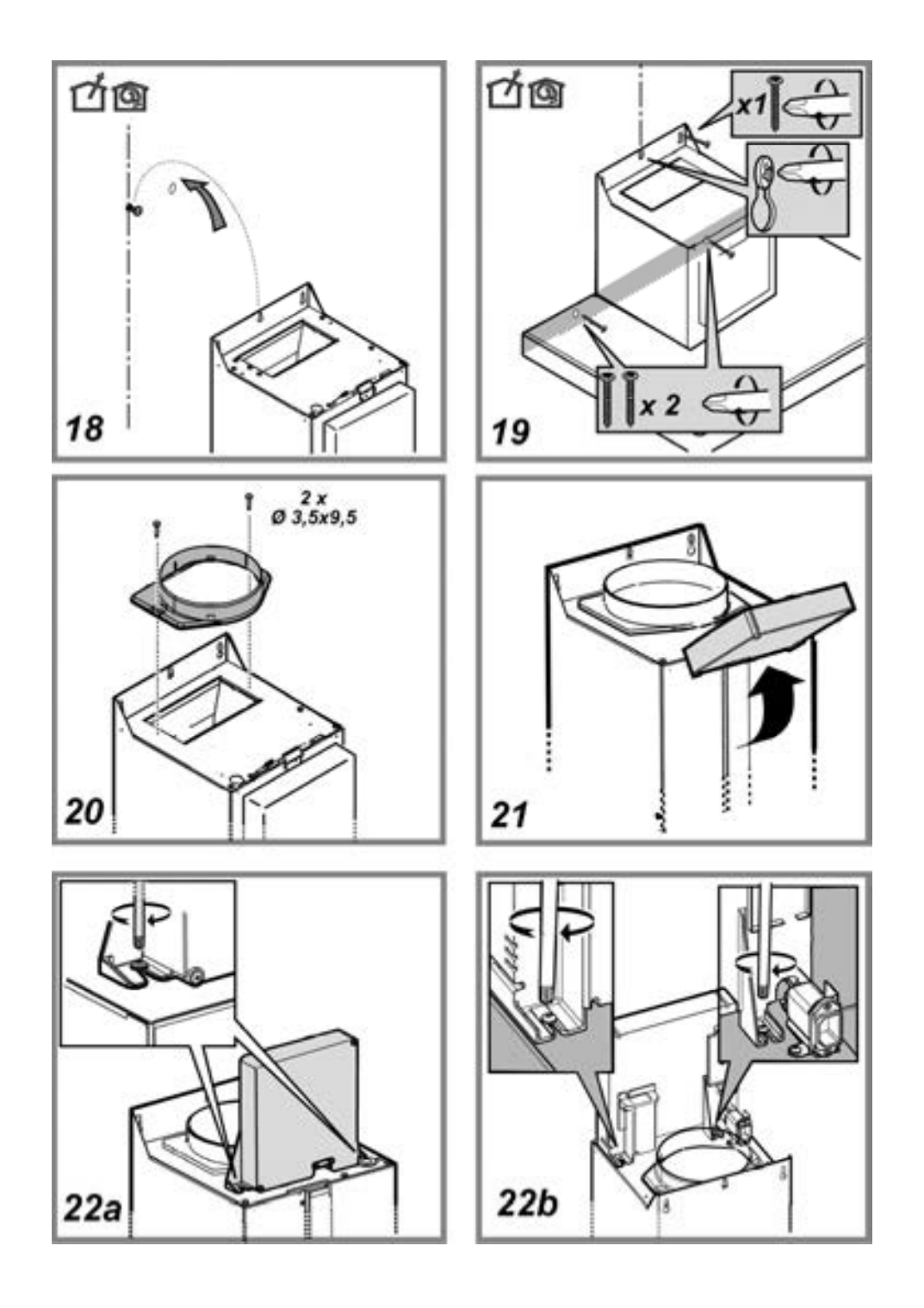 18

x1

x 2

19

2 x
Ø 3,5x9,5

20

21

22a

22b