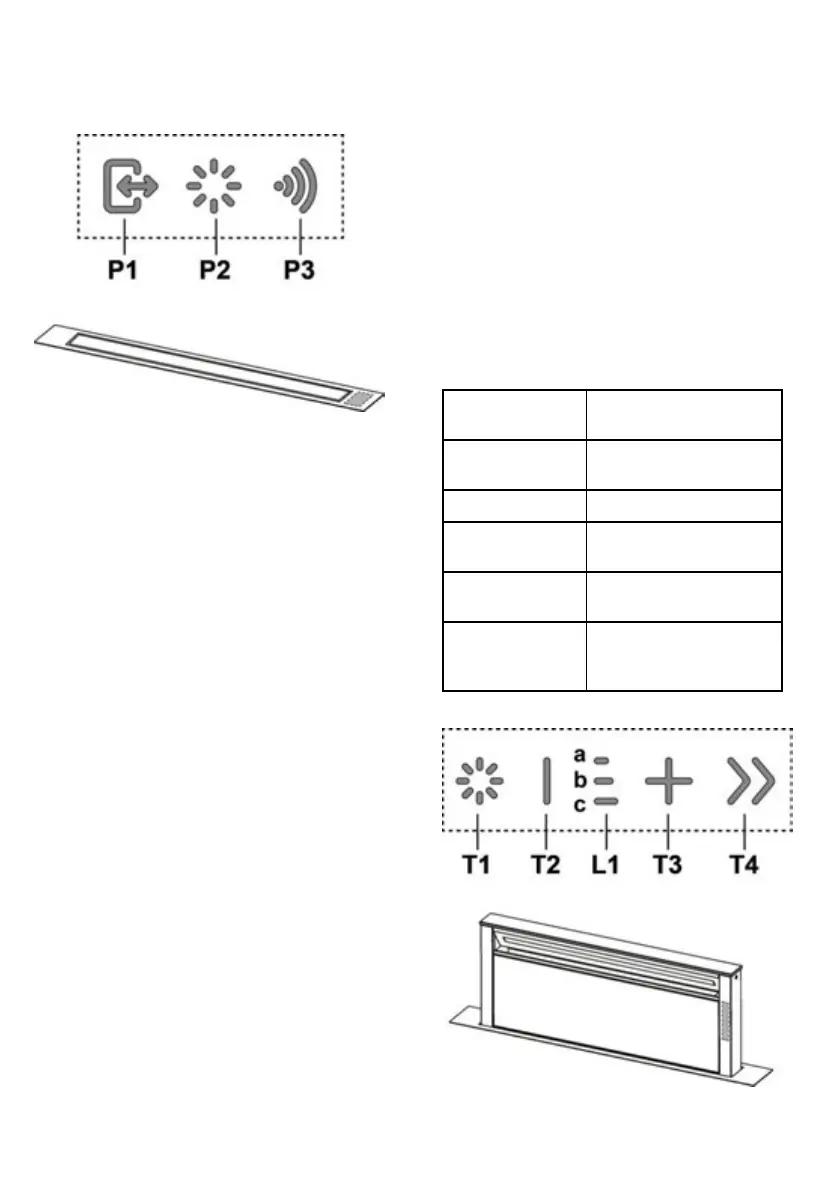 P1 P2 P3

a
b
c

T1 T2 L1 T3 T4