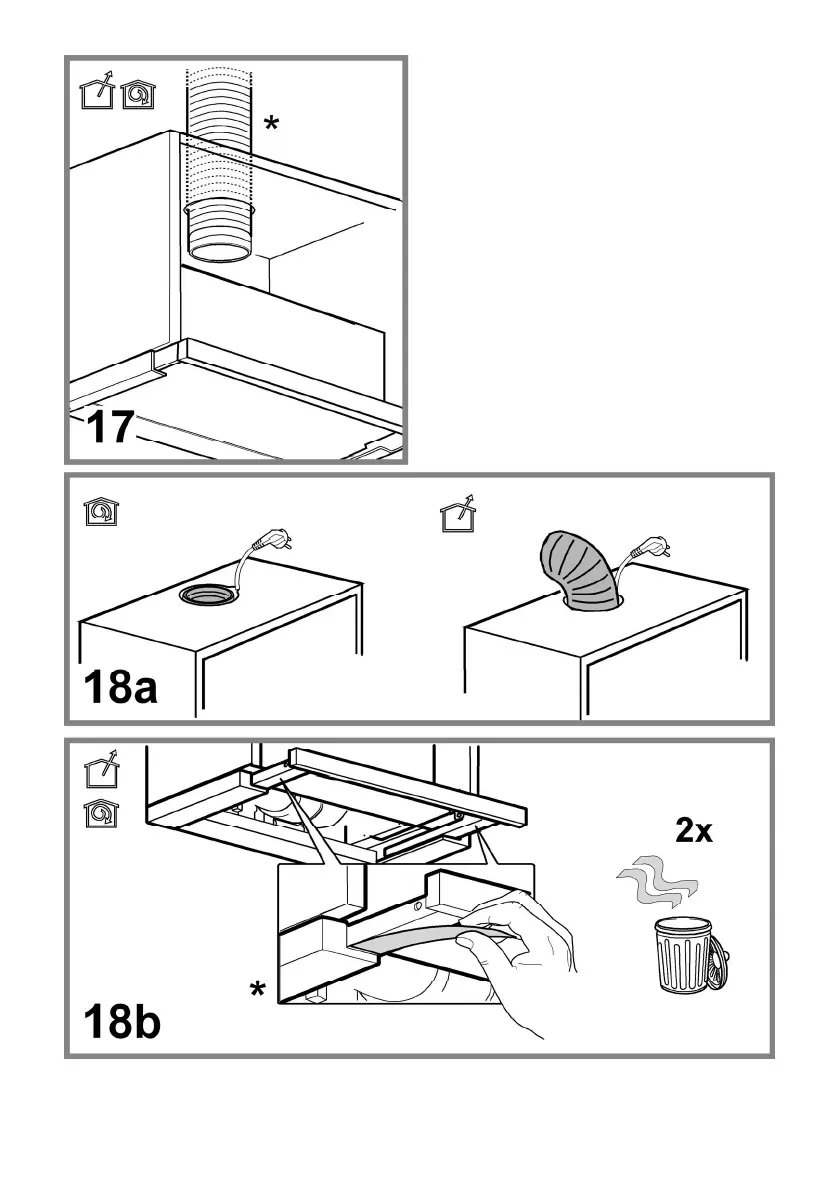 *

17

18a

2x

*

18b