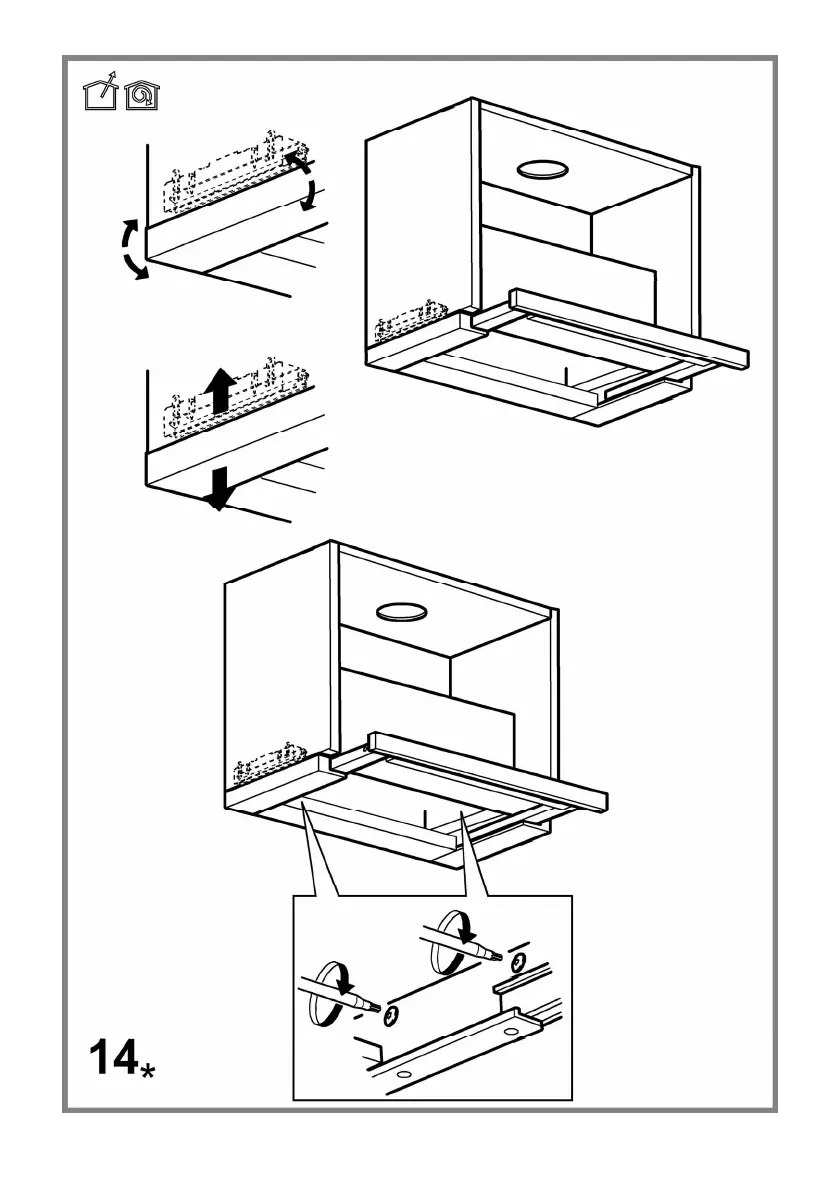 14*