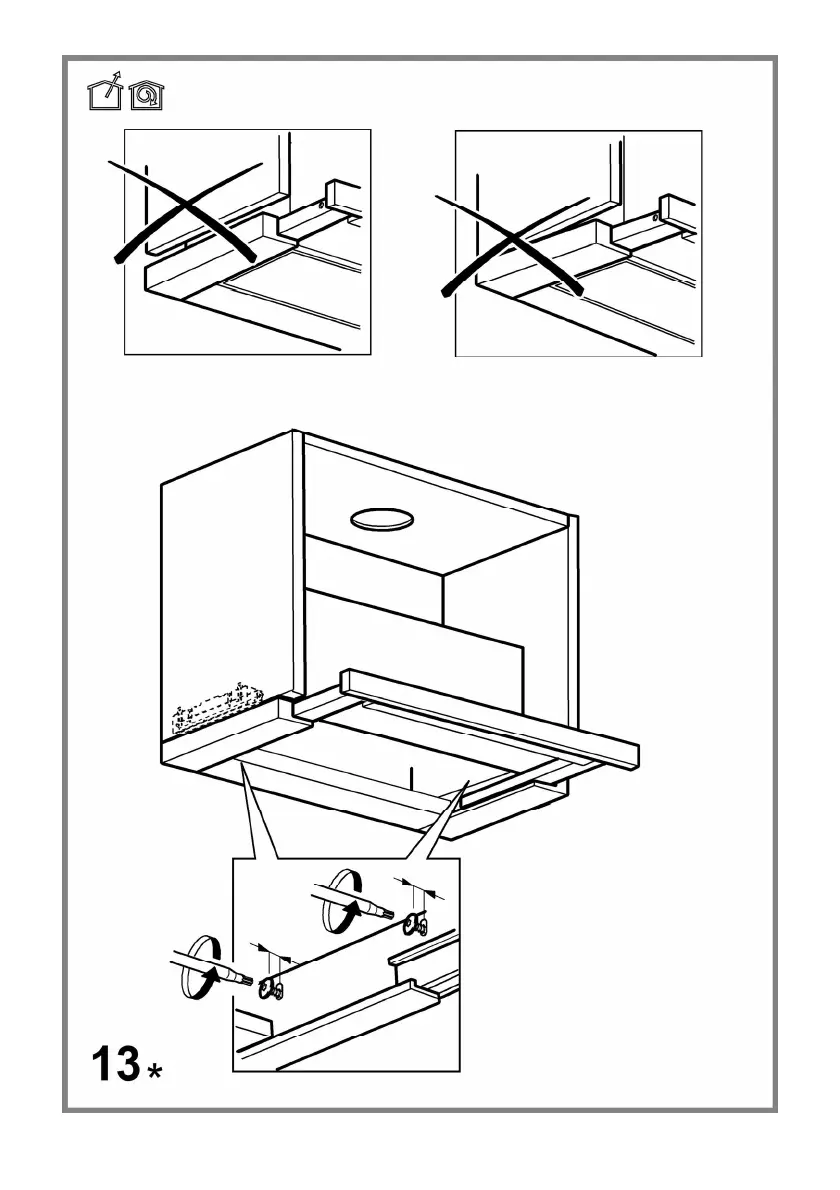 13 *