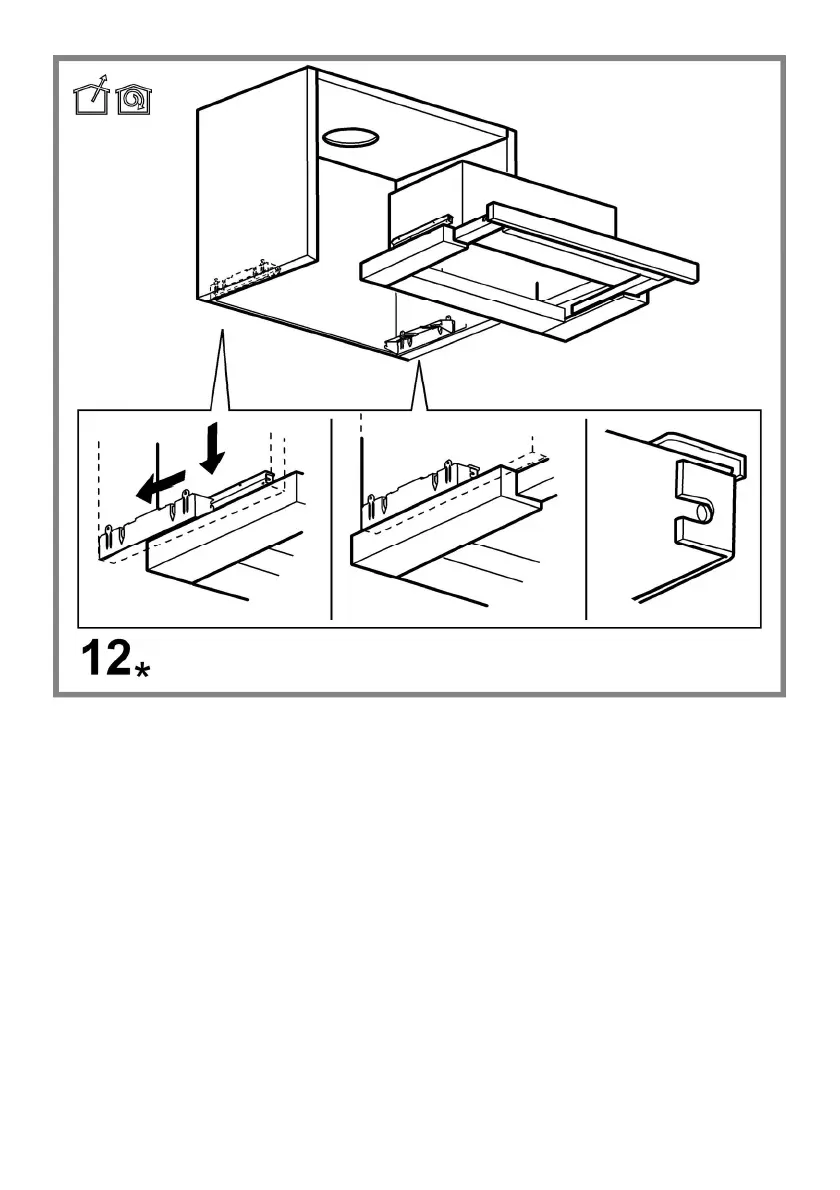 12*