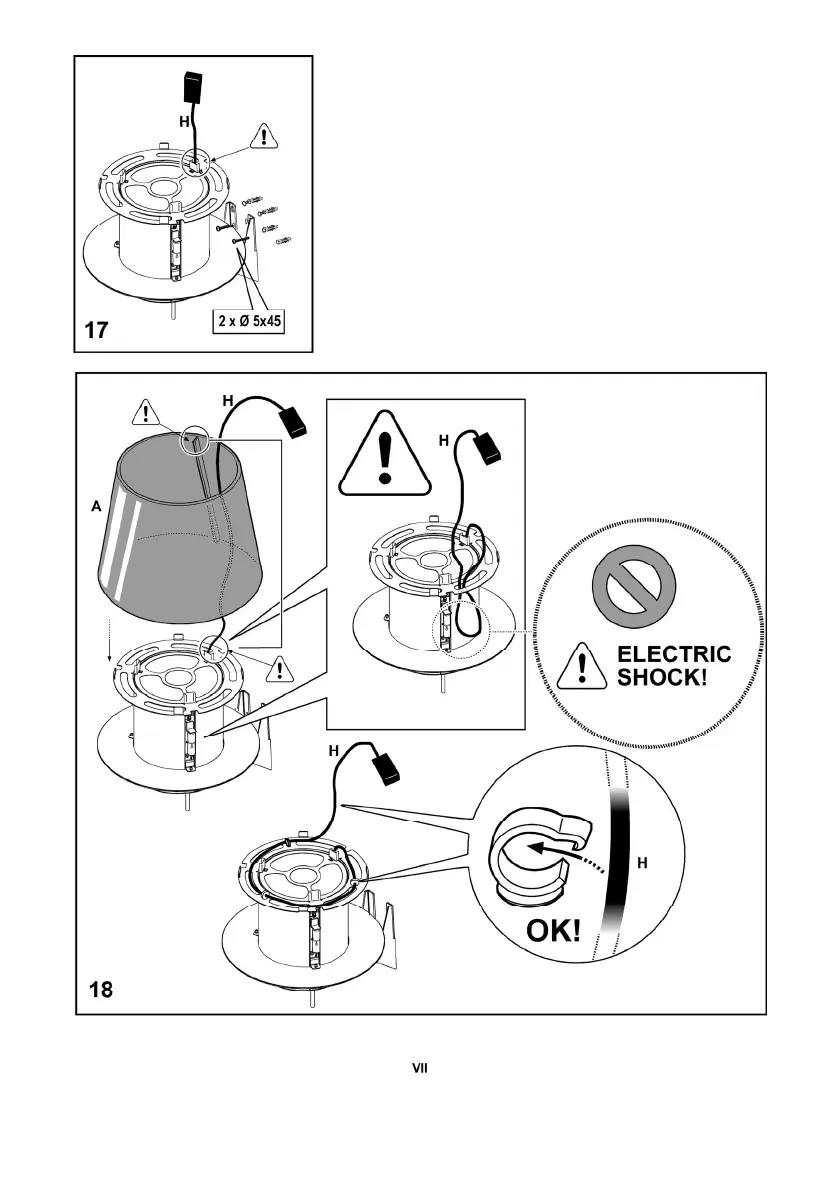 H

2 x Ø 5x45

17

H

A

H

ELECTRIC SHOCK!

H

H

OK!

18

VII