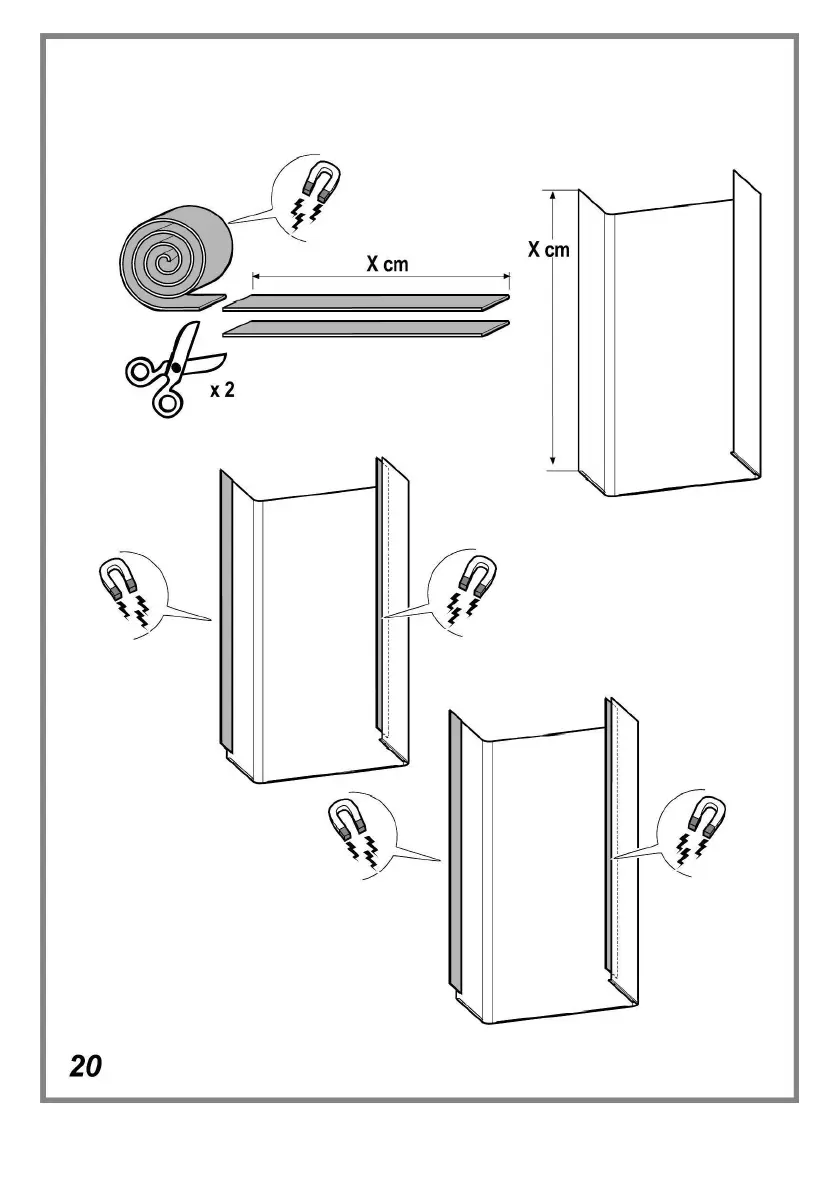 X cm

X cm

x 2

20