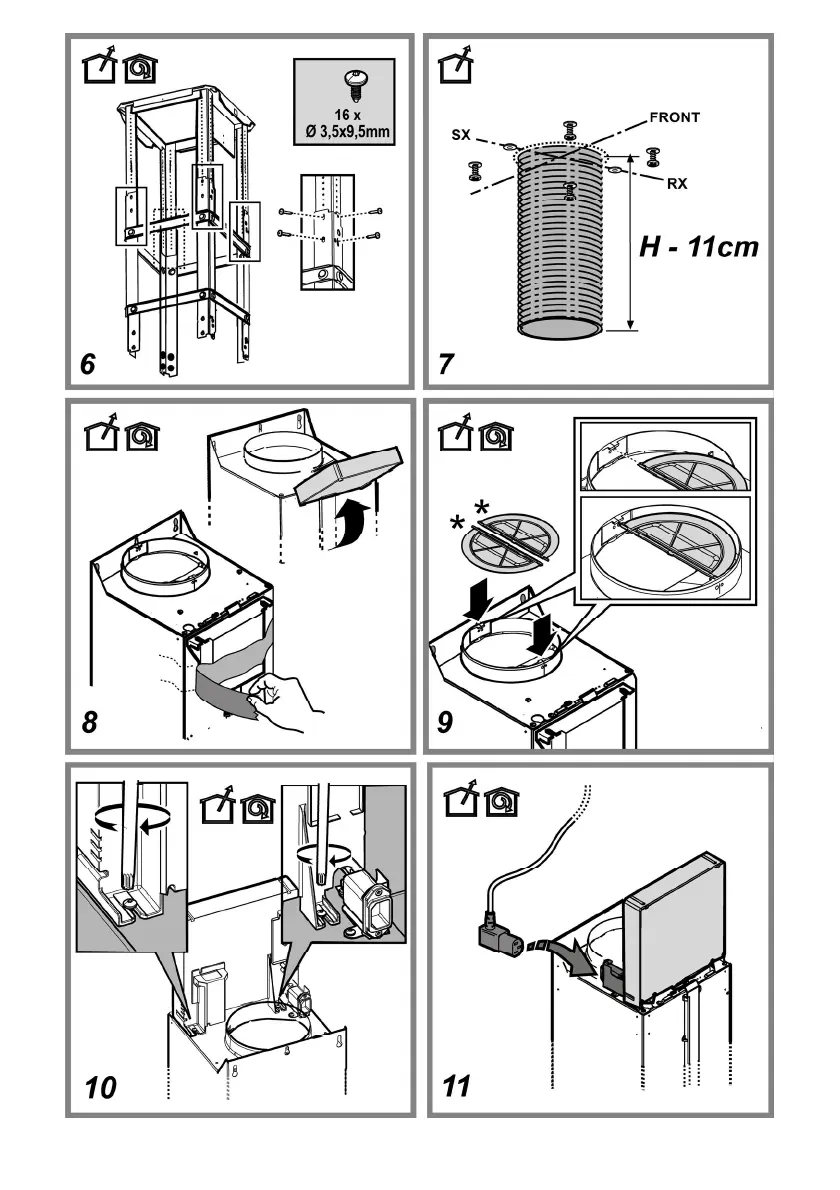 16 x
Ø 3,5x9,5mm

6

SX

FRONT

RX

H - 11cm

7

8

* *

9

10

11