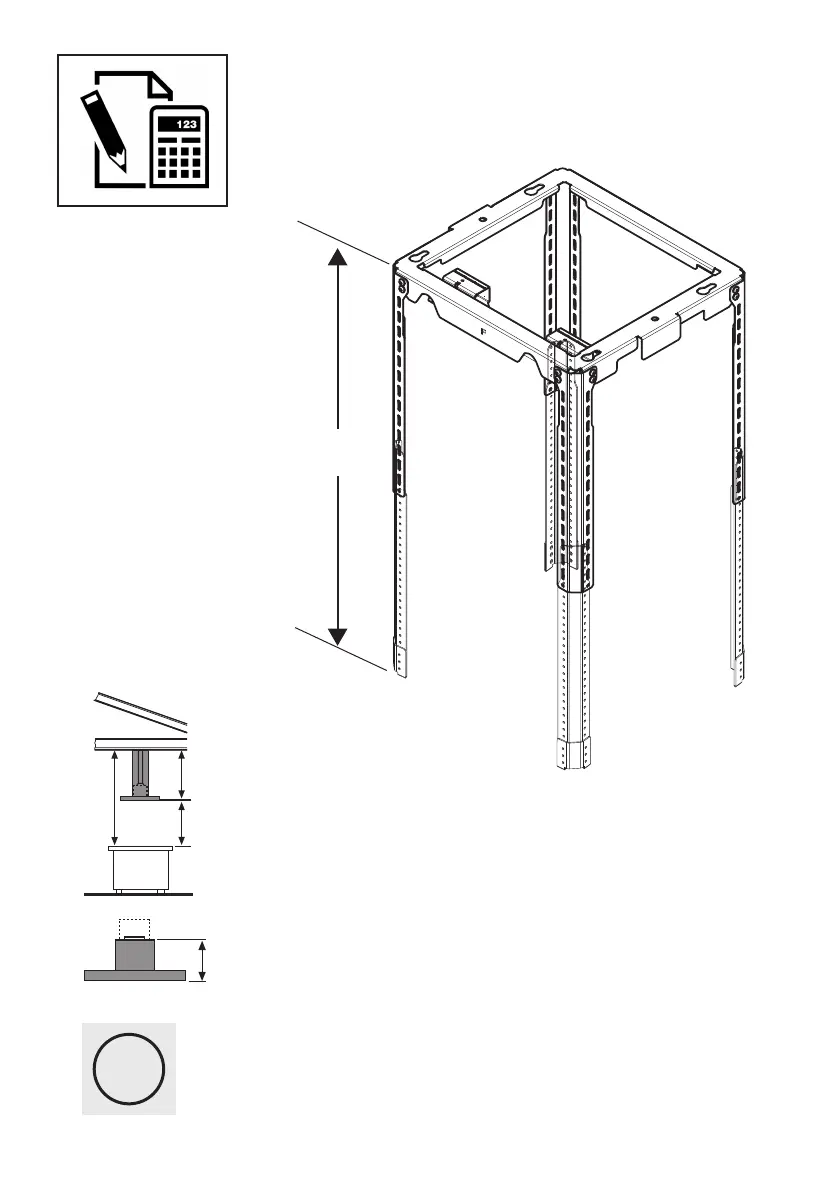 123