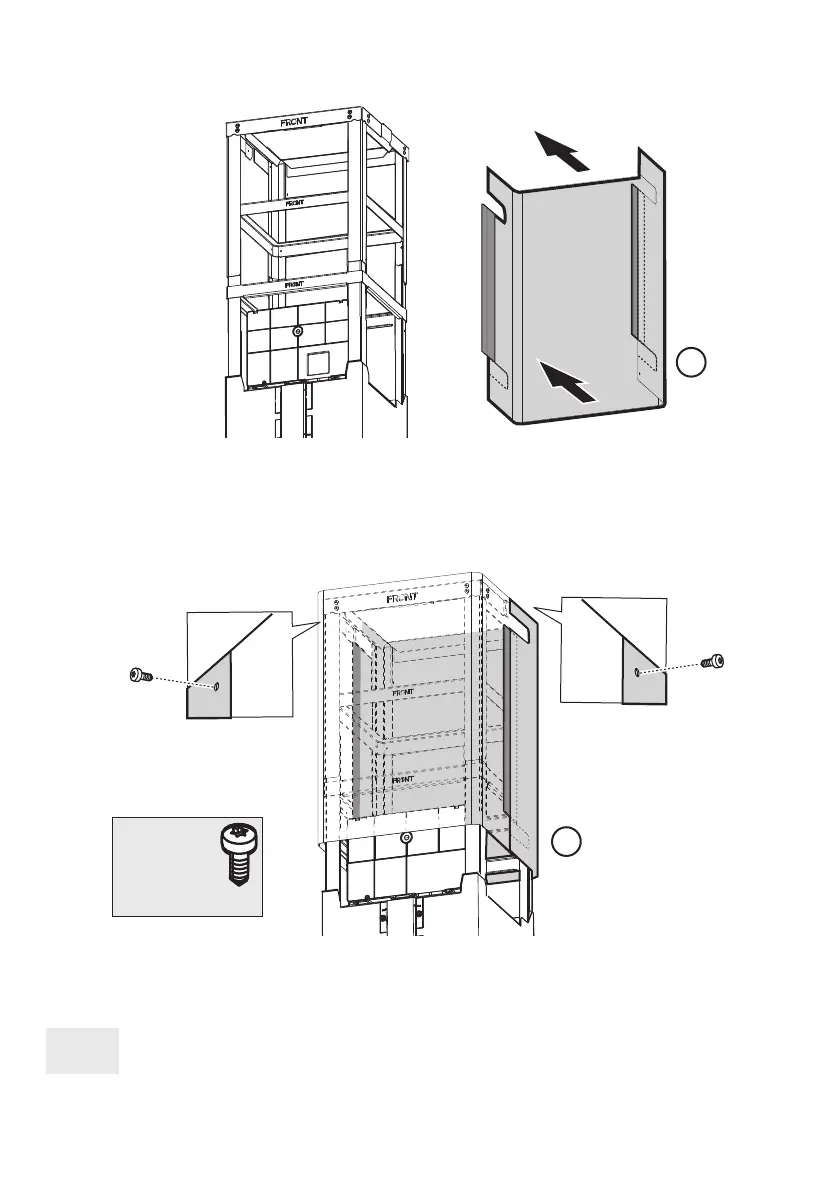 FRONT

FRONT

FRONT

FRONT

FRONT

FRONT