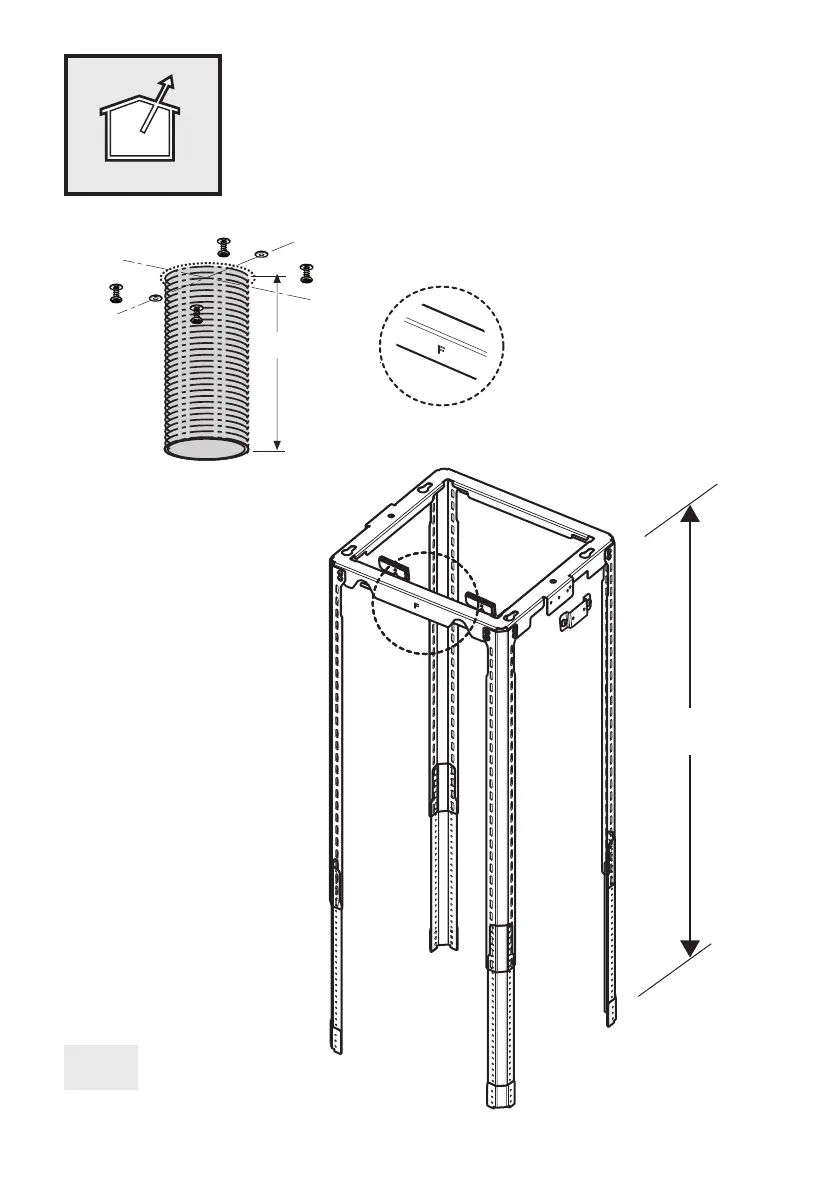 F

F