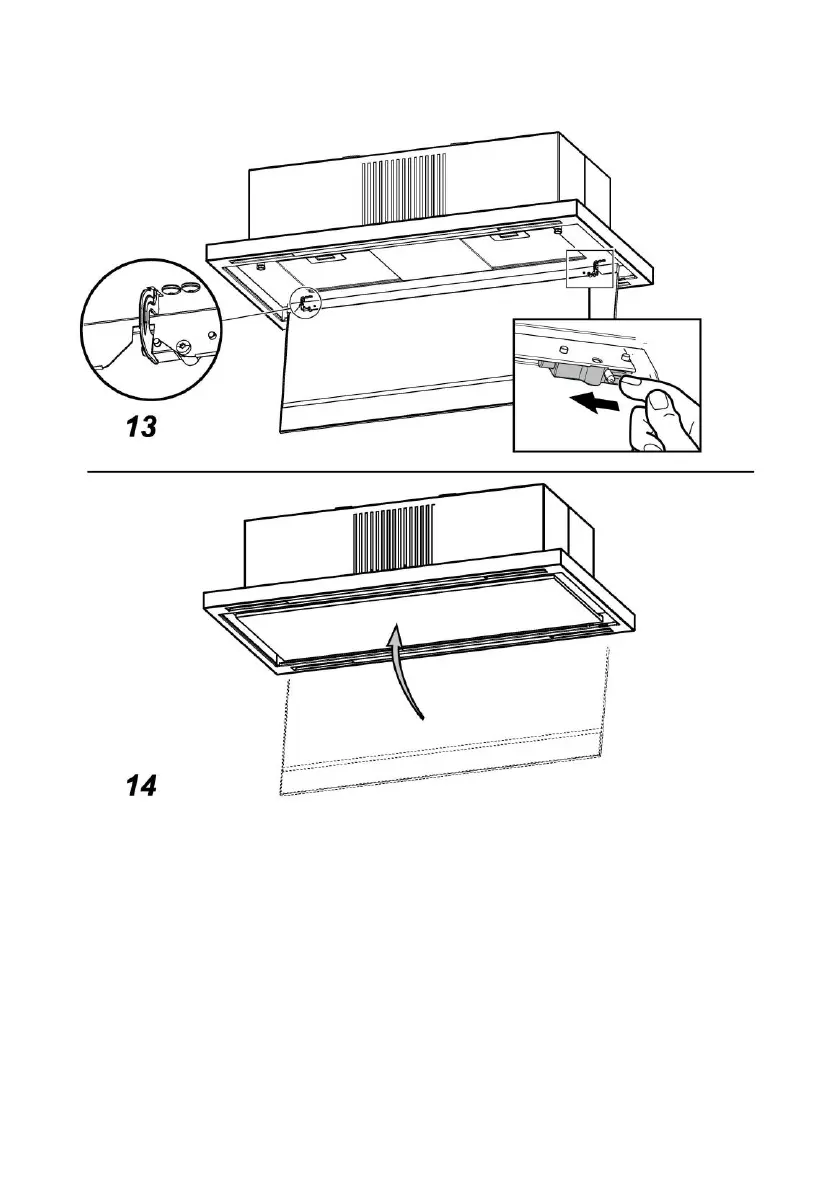 13

14