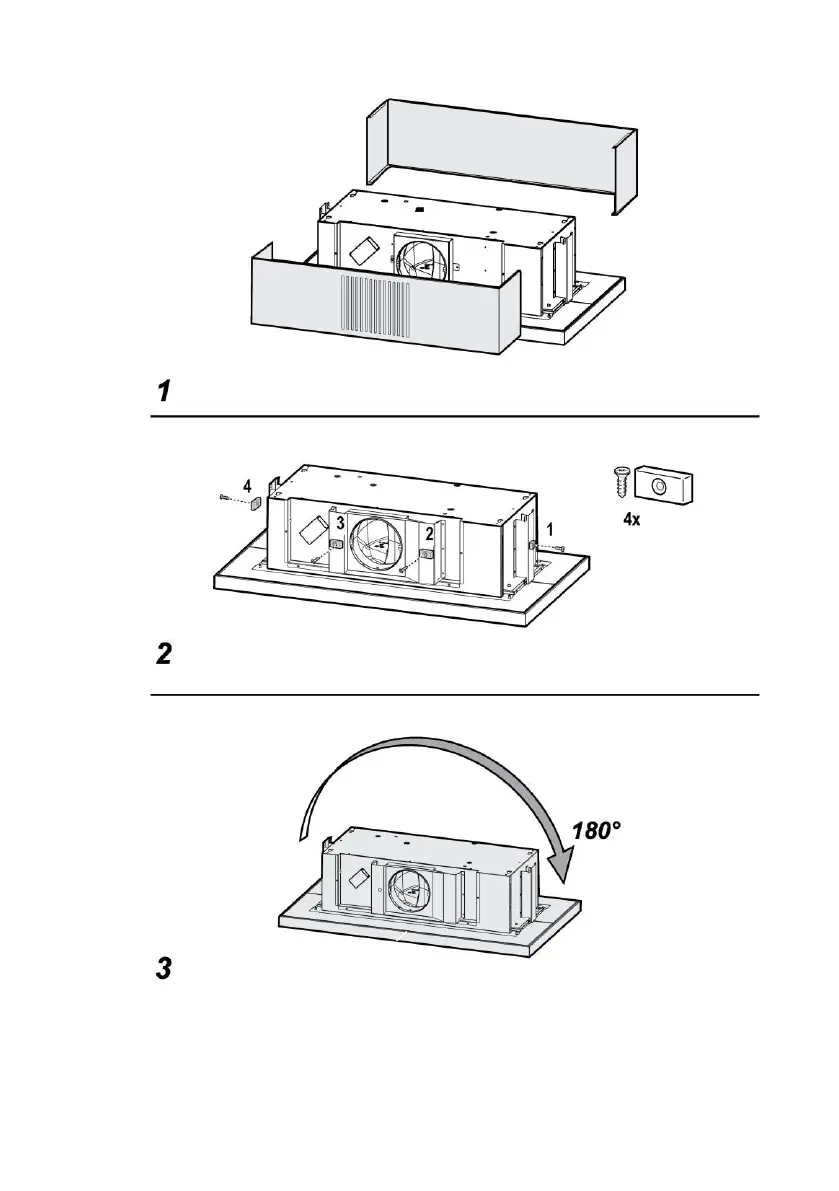 1

4
3
2
1
4x

2

180°

3