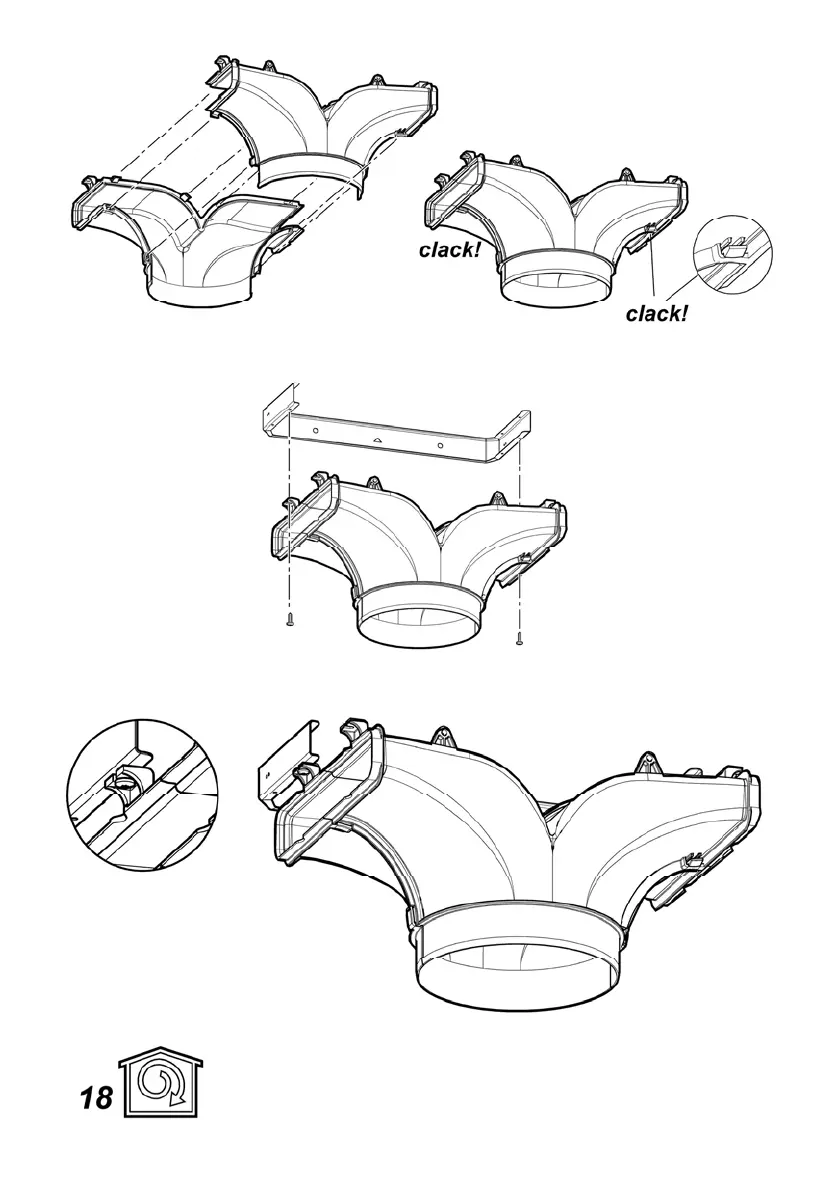 clack!

clack!

18