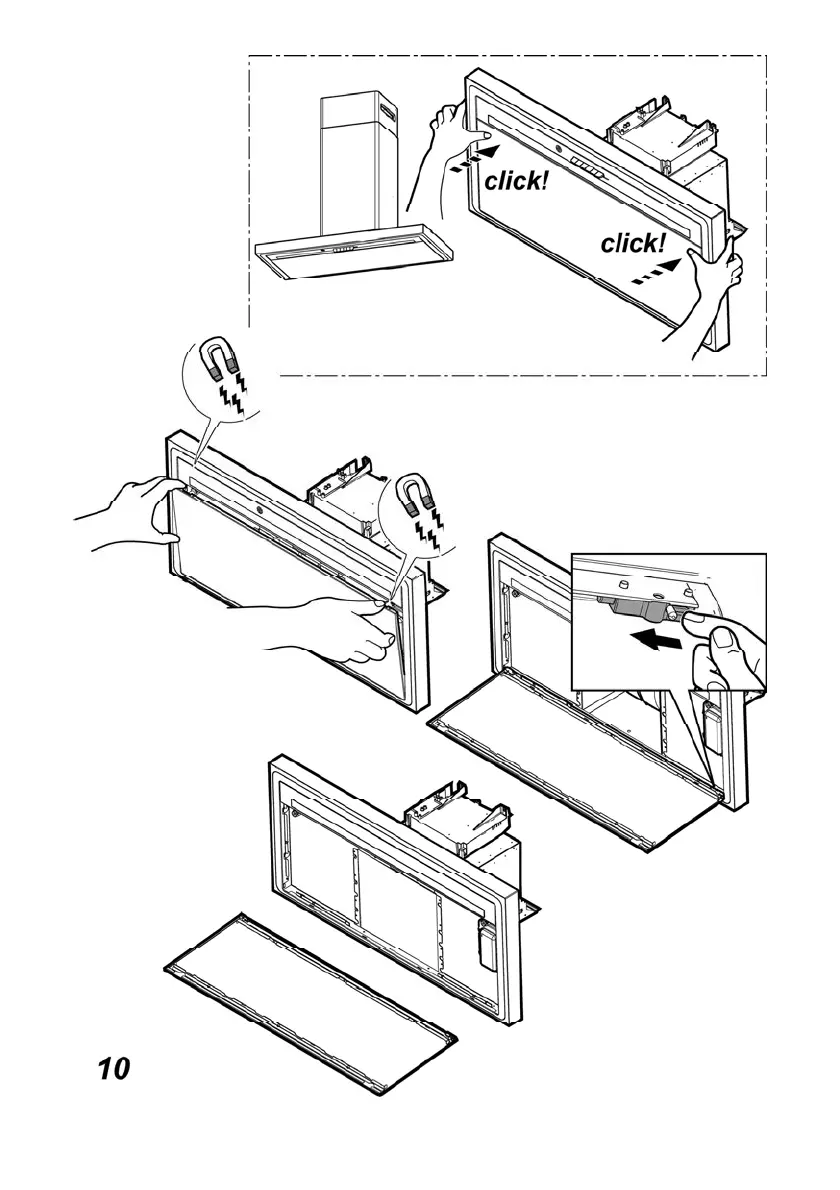 click!

click!

10