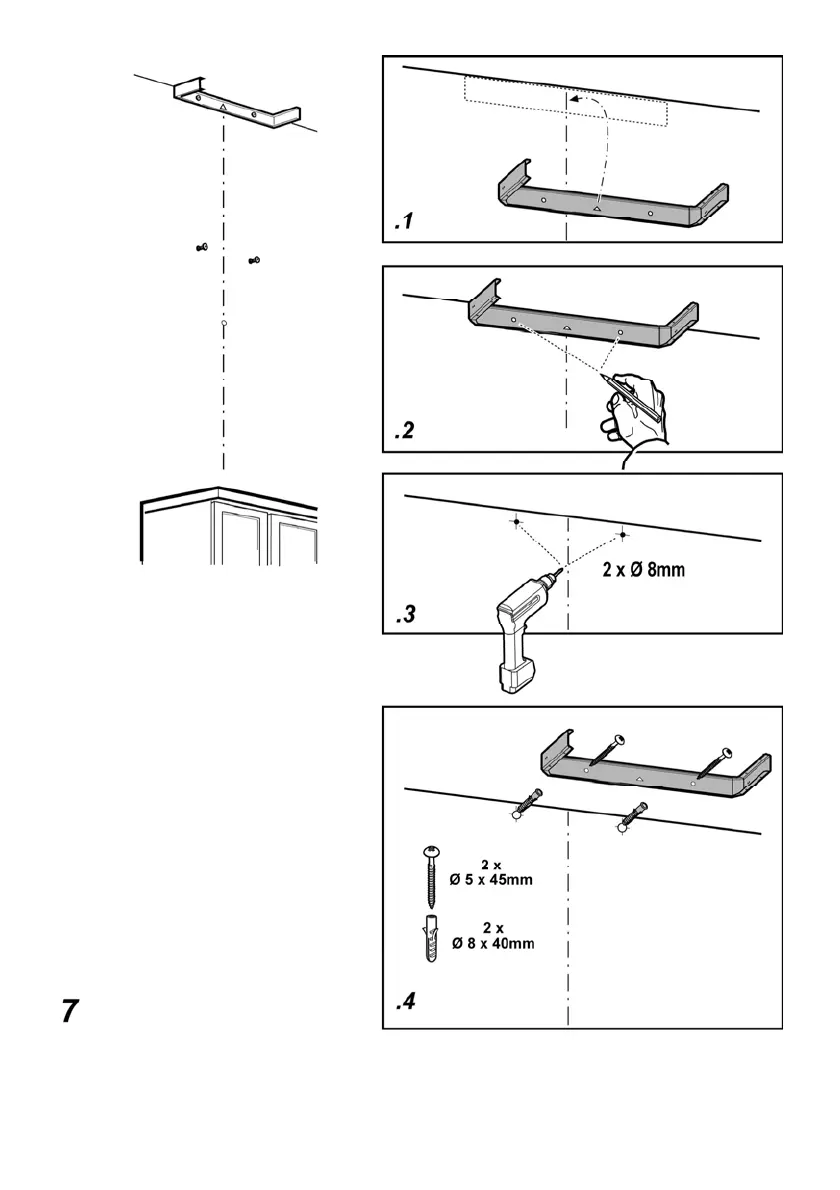 .1

.2

2 x Ø 8mm

.3

2 x
Ø 5 x 45mm

2 x
Ø 8 x 40mm

.4

7