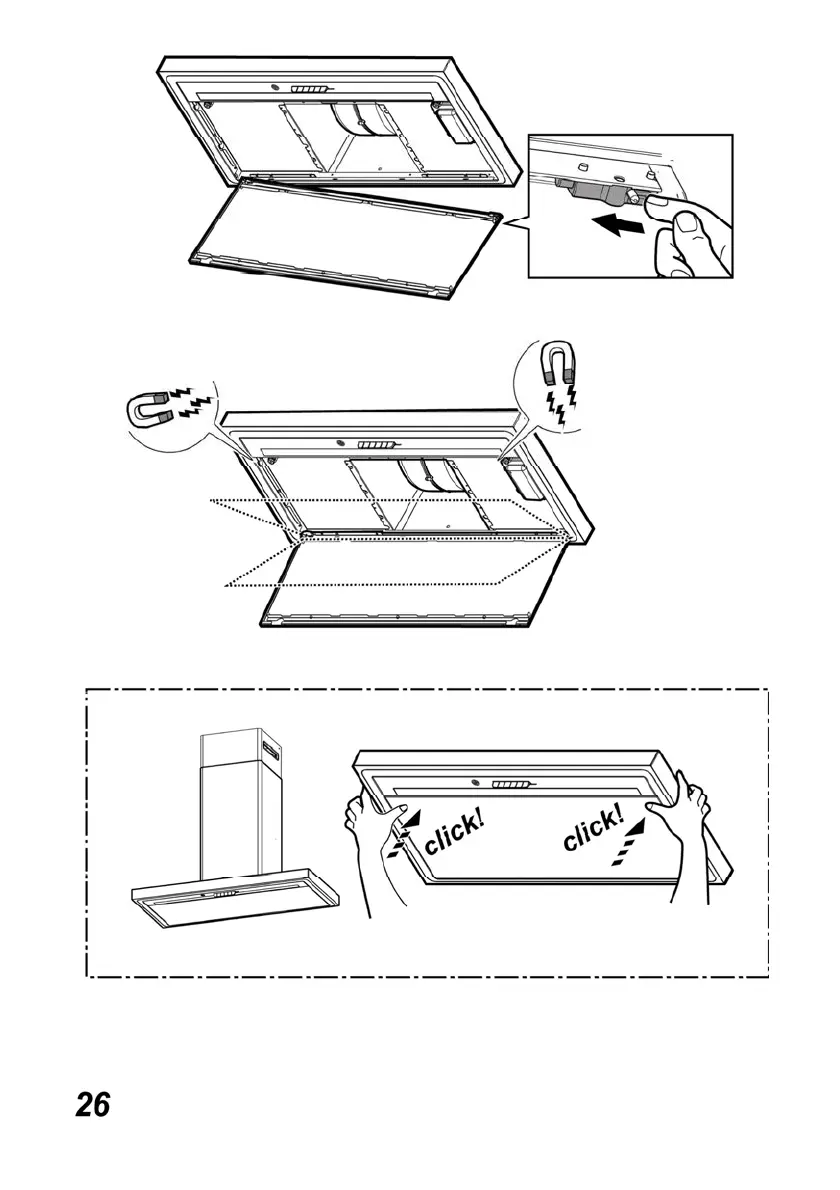 click!

click!

26