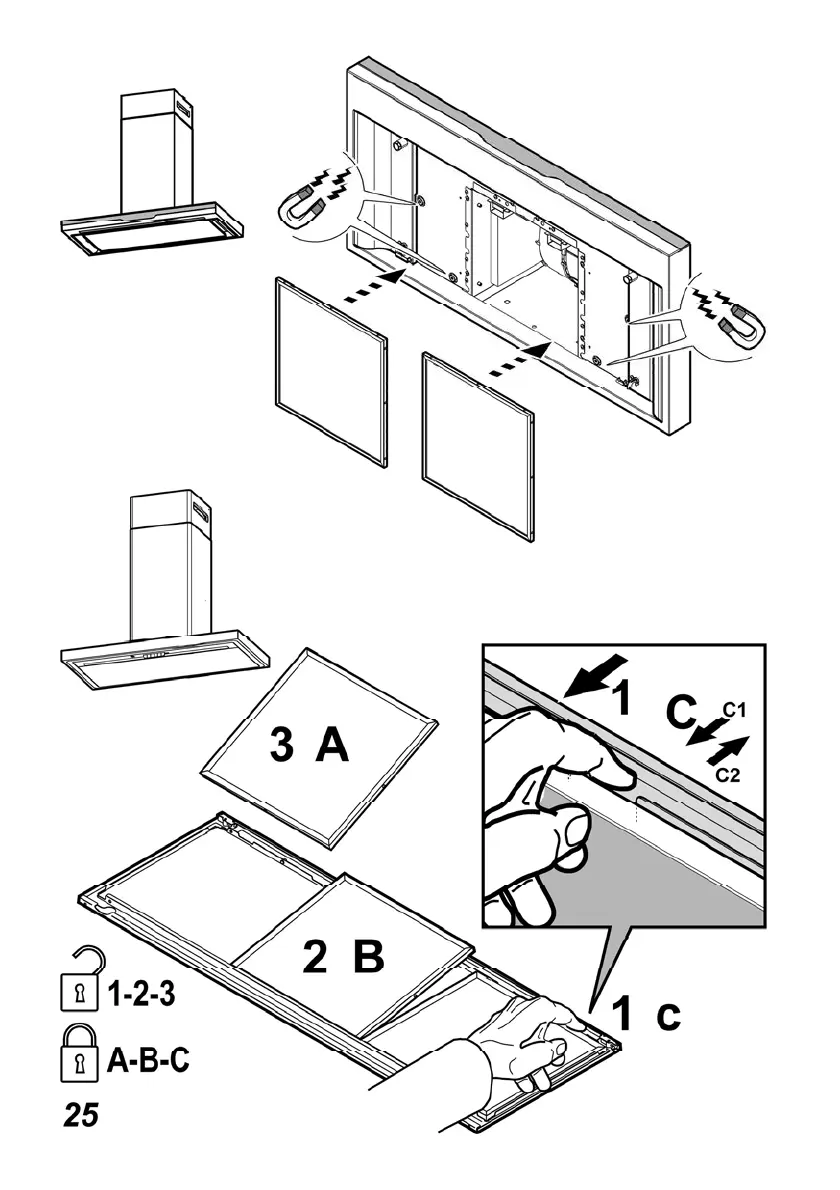 1 C
C1
C2

3 A

2 B

1 c

1-2-3

A-B-C

25