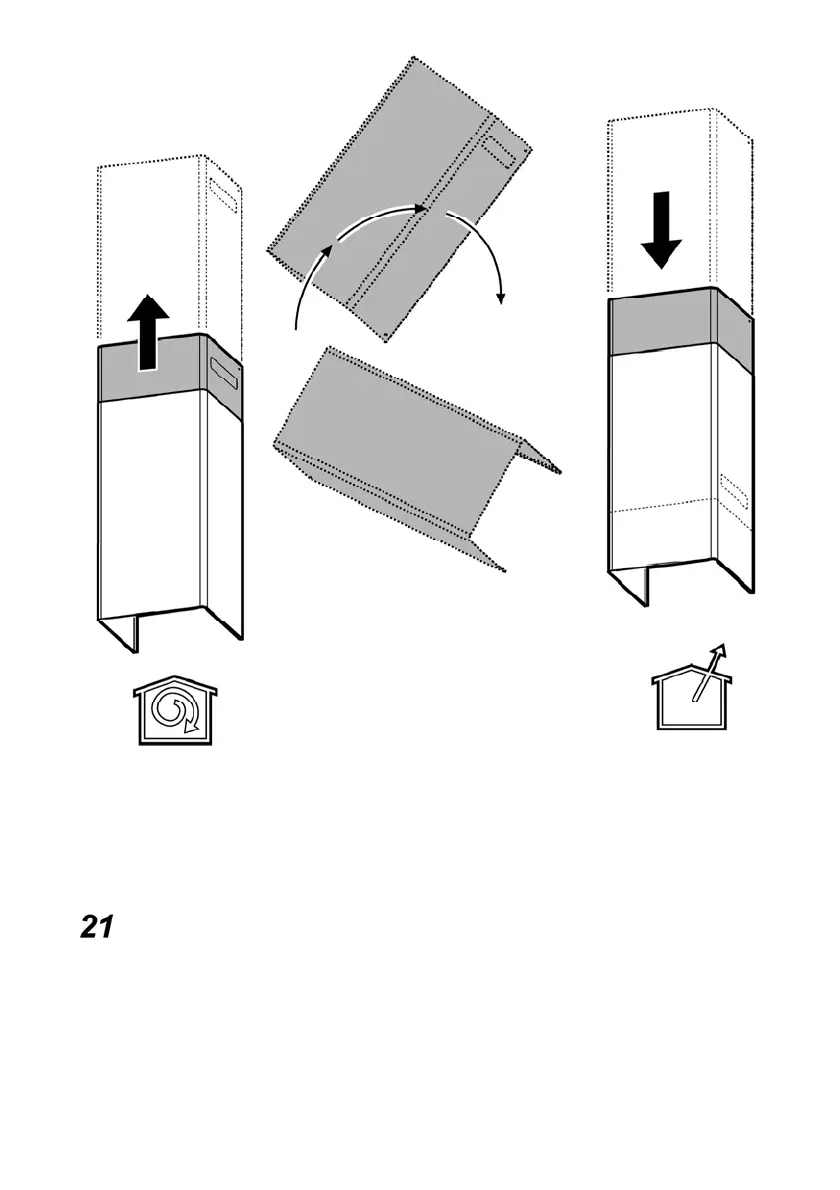 21