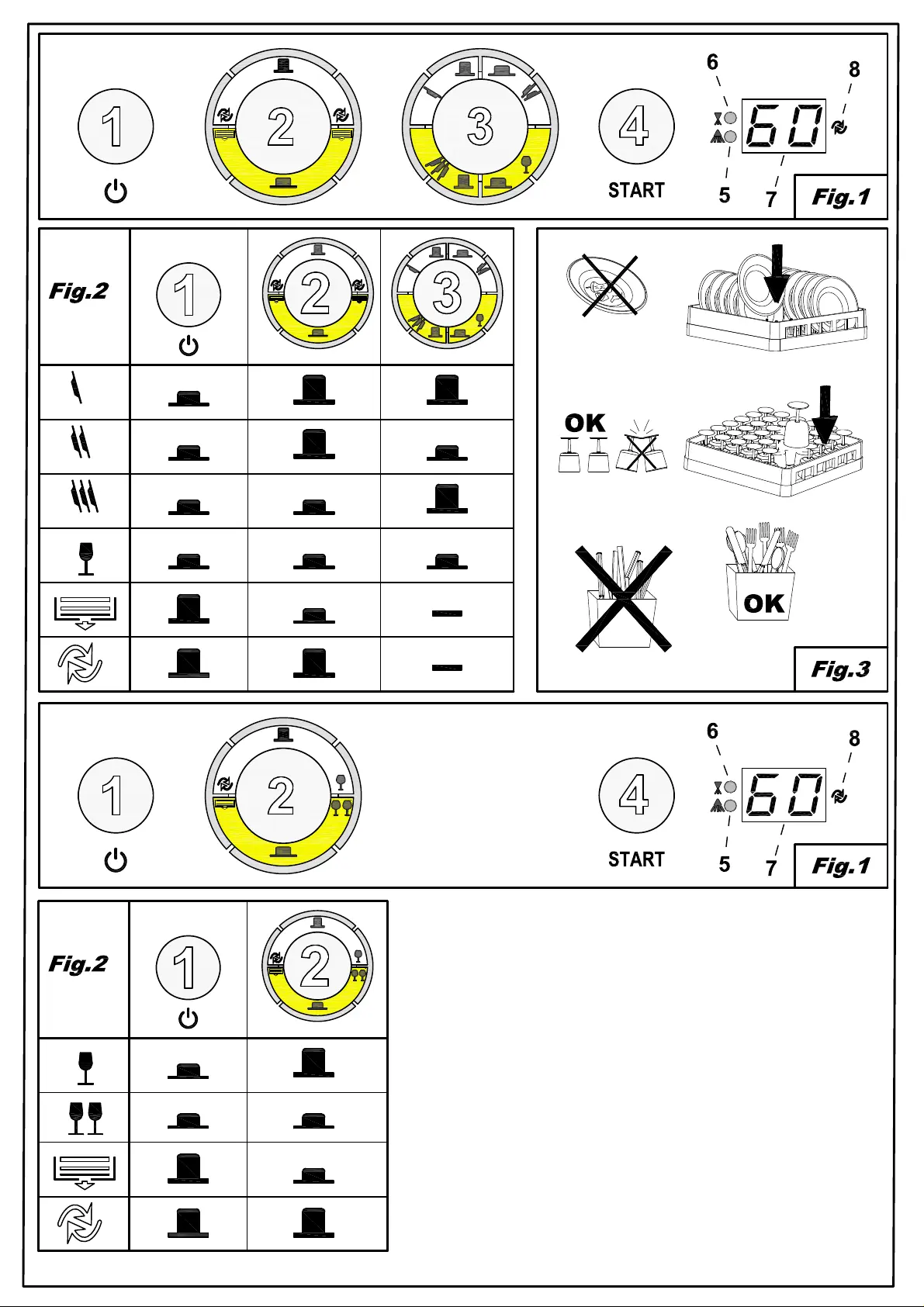 1

2

3

4

START

6

8

60

5

7

Fig.1

Fig.2

1

2

3

OK

OK

Fig.3

1

2

4

START

6

8

60

5

7

Fig.1

Fig.2

1

2