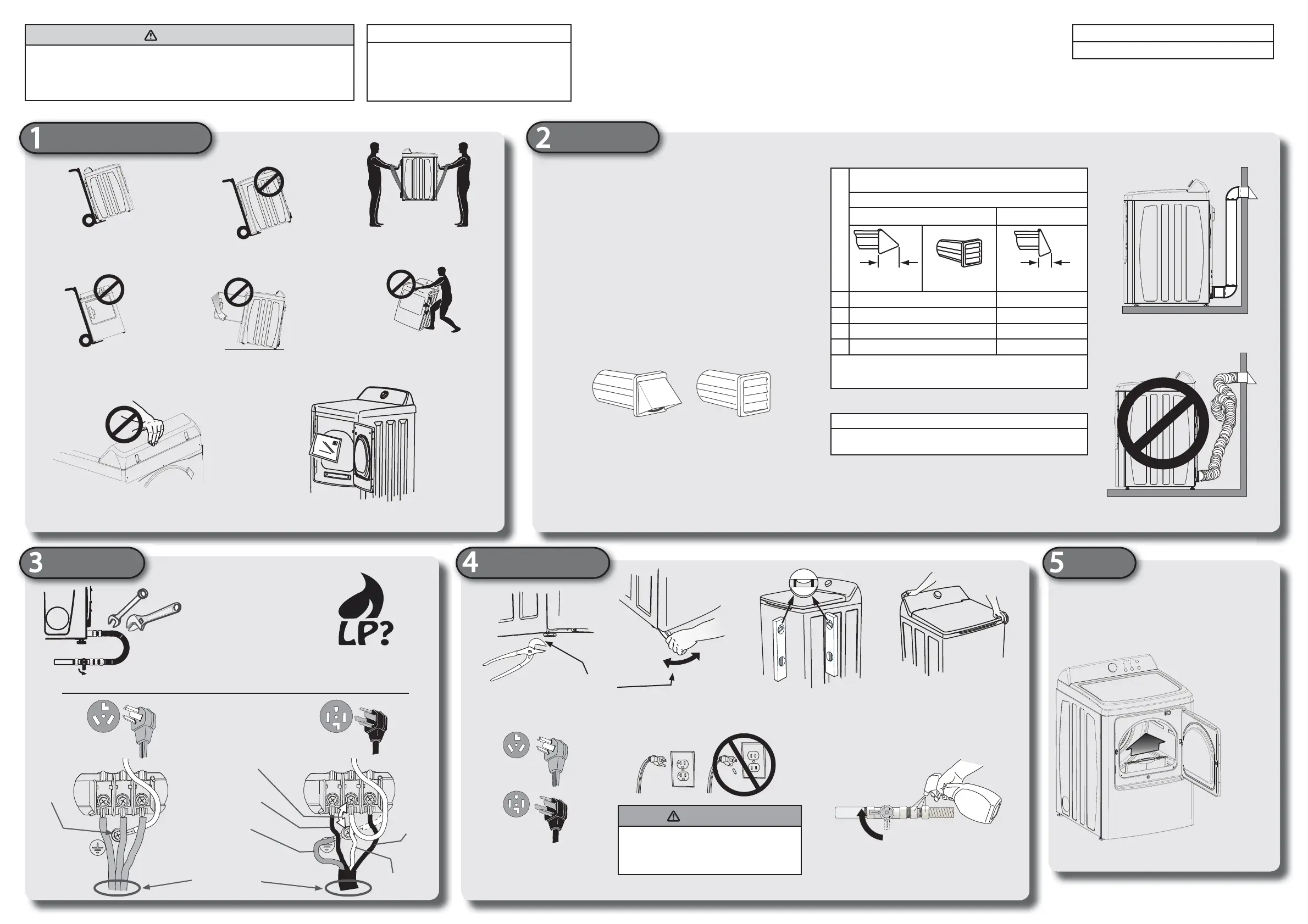 1

2

3

LP?

4

5