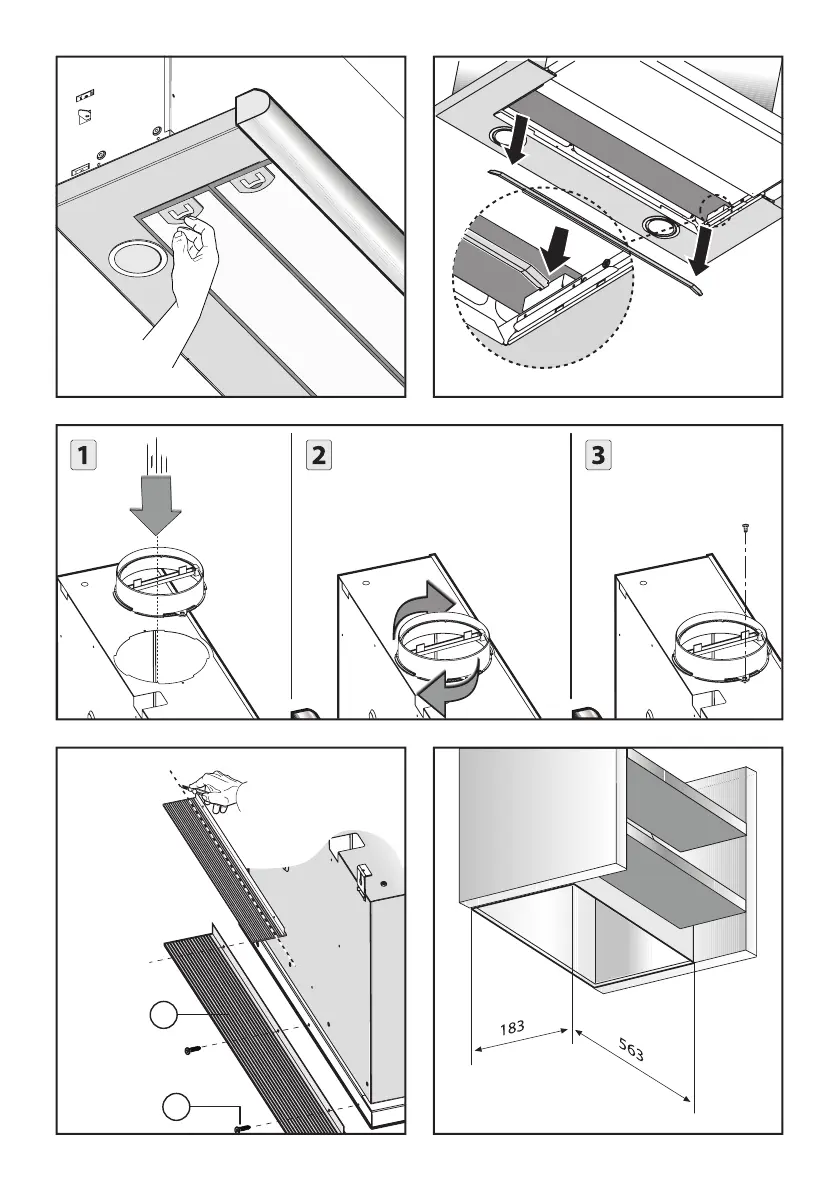 1

2

3

183

563